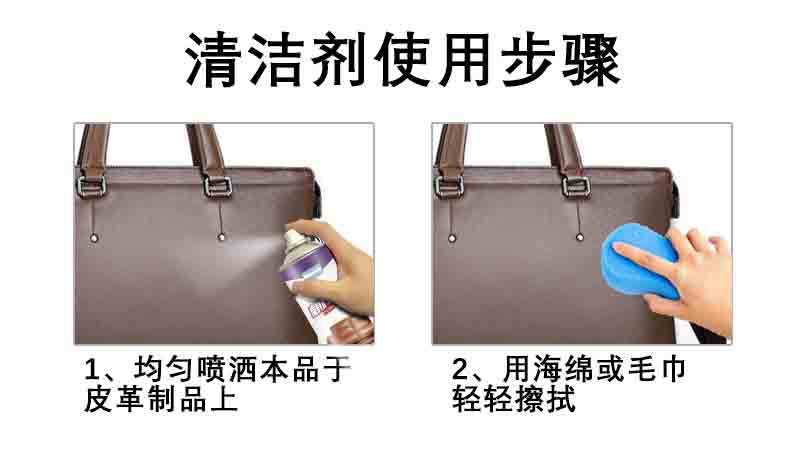 清洁剂使用步骤

1、均匀喷洒本品于皮革制品上

2、用海绵或毛巾轻轻擦拭