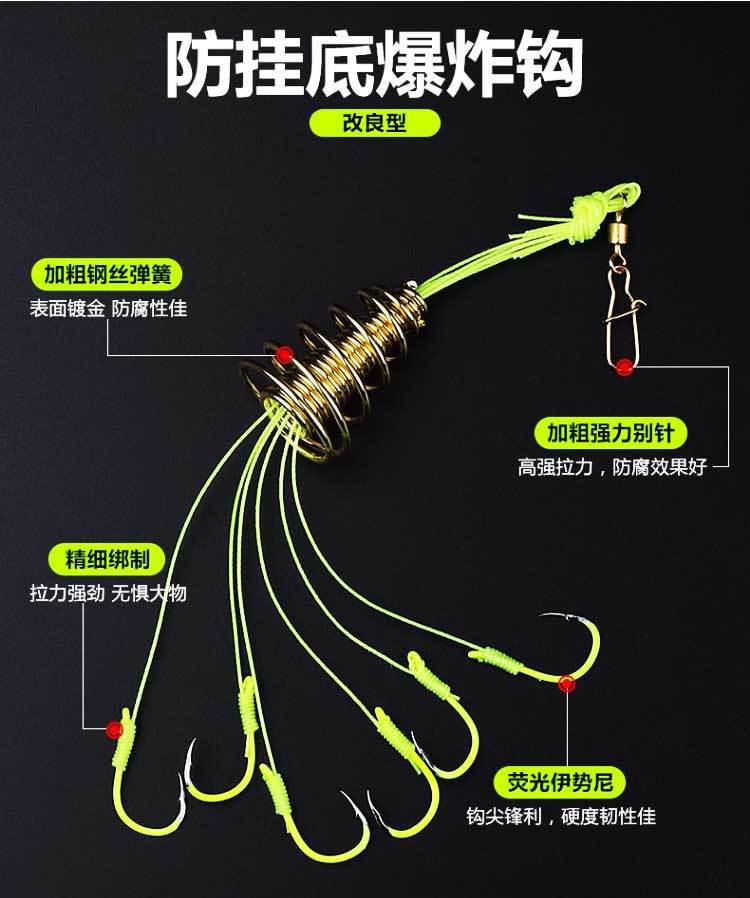 防挂底爆炸钩

改良型

加粗钢丝弹簧

表面镀金 防腐性佳

加粗强力别针

高强拉力，防腐效果好

精细绑制

拉力强劲 无惧大物

荧光伊势尼

钩尖锋利，硬度韧性佳