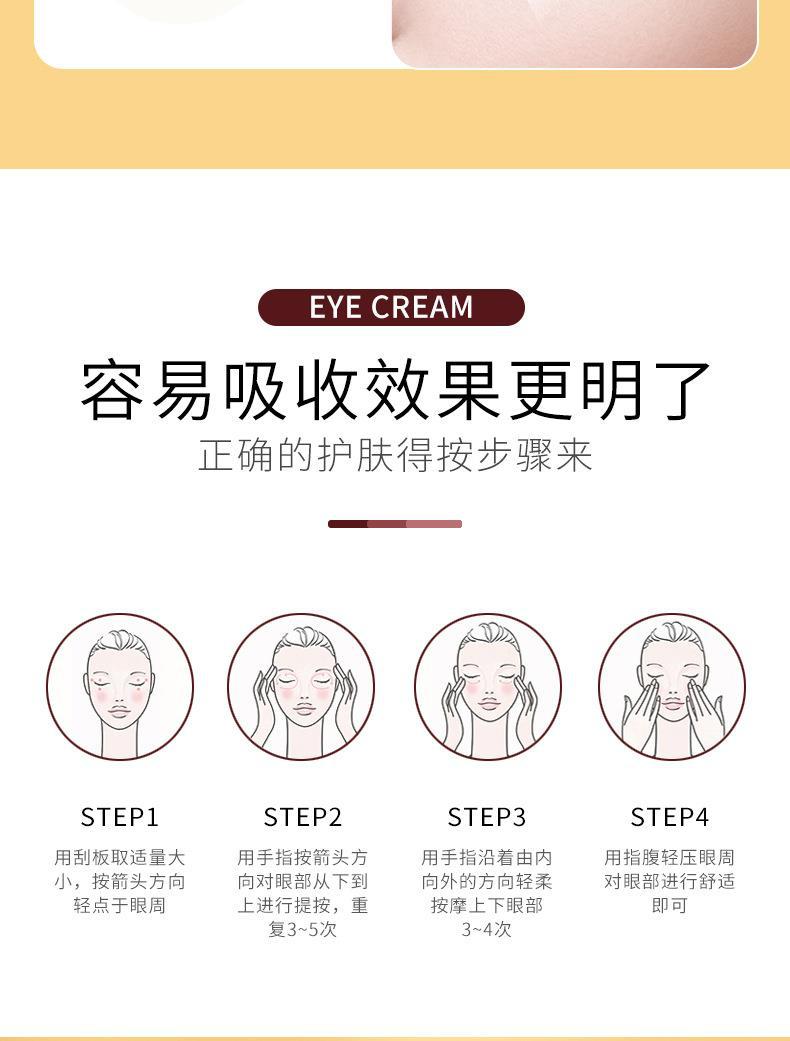 EYE CREAM

容易吸收效果更明了

正确的护肤得按步骤来

STEP1

用刮板取适量大小，按箭头方向轻点于眼周

STEP2

用手指按箭头方向对眼部从下到上进行提按，重复3~5次

STEP3

用手指沿着由内向外的方向轻柔按摩上下眼部3~4次

STEP4

用指腹轻压眼周对眼部进行舒适即可