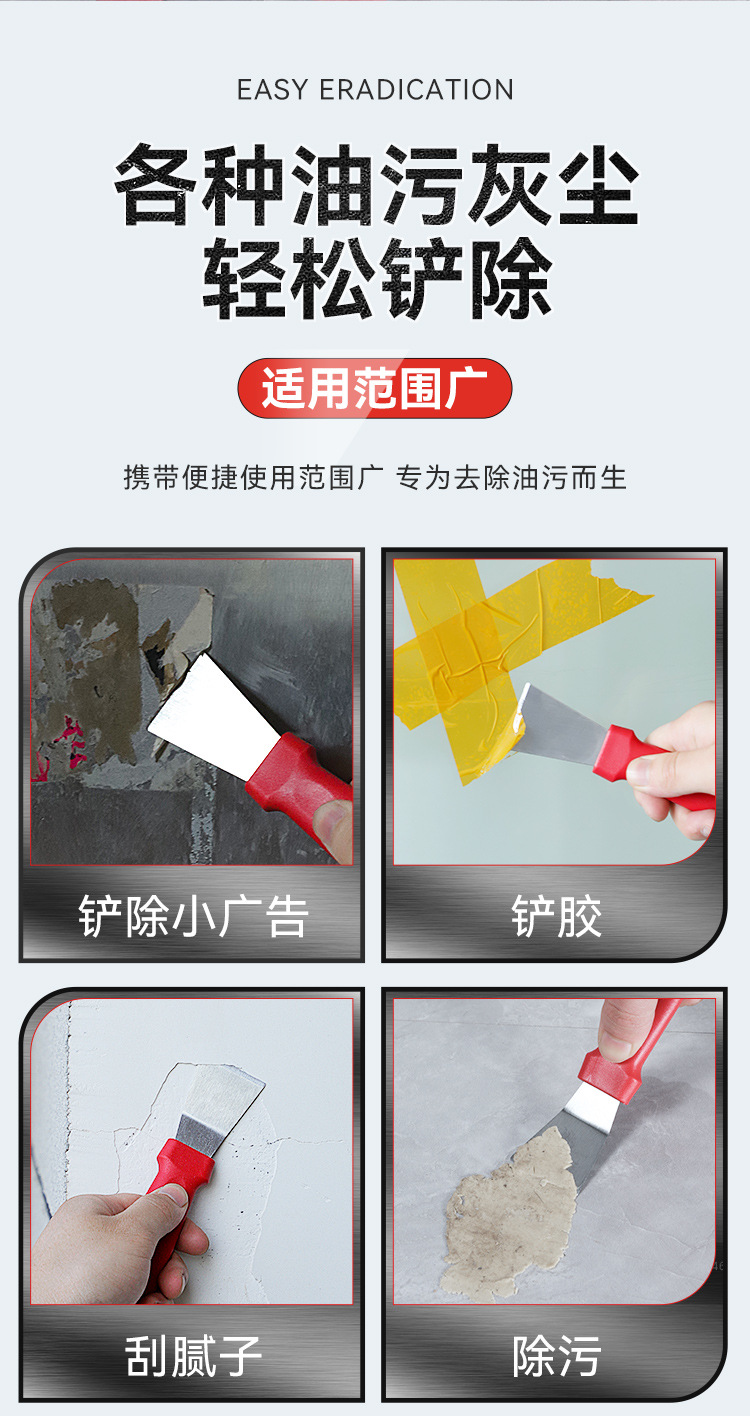 EASY ERADICATION

各种油污灰尘
轻松铲除

适用范围广

携带便捷使用范围广 专为去除油污而生

铲除小广告

铲胶

刮腻子

除污