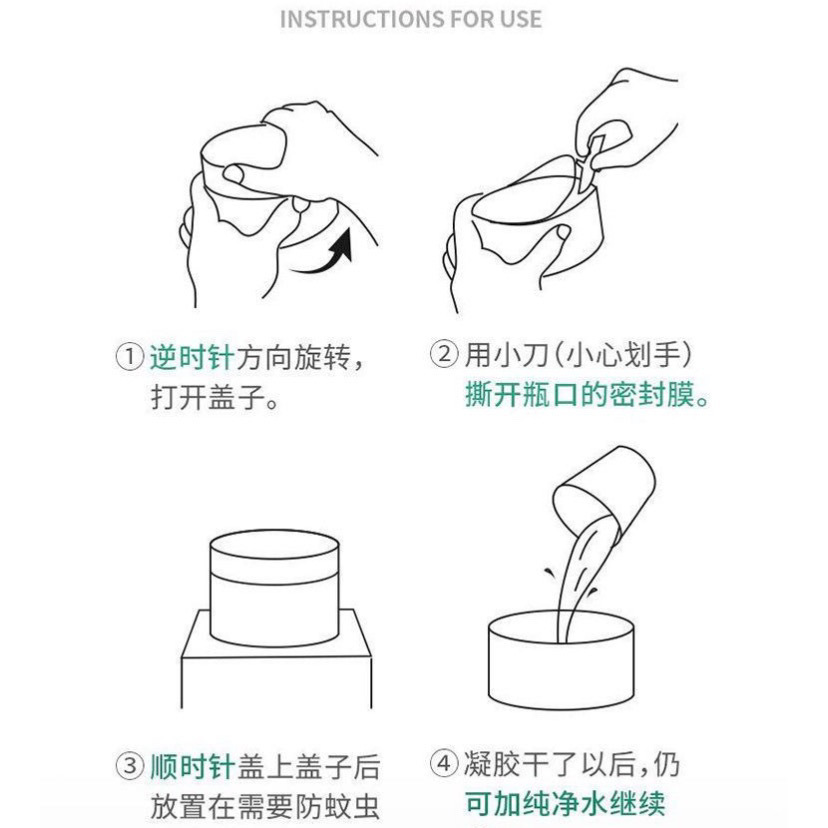 INSTRUCTIONS FOR USE

① 逆时针方向旋转，打开盖子。

② 用小刀（小心划手）撕开瓶口的密封膜。

③ 顺时针盖上盖子后放置在需要防蚊虫

④ 凝胶干了以后，仍可加纯净水继续