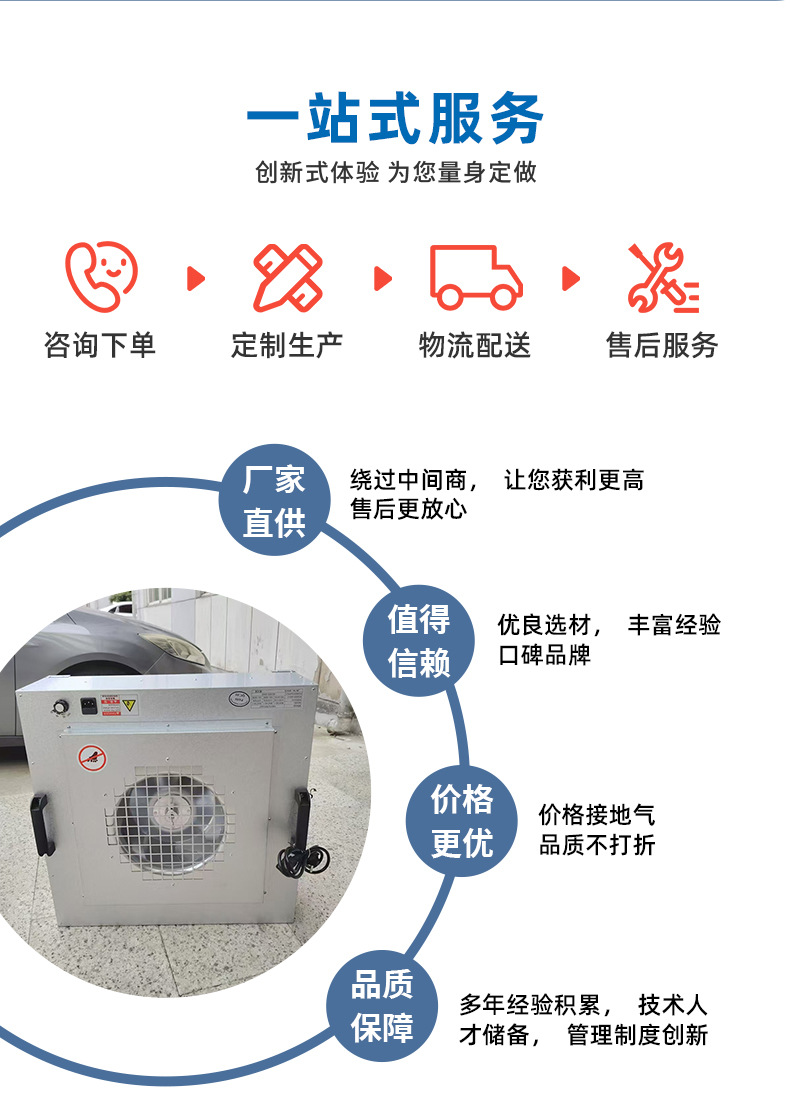 一站式服务
创新式体验 为您量身定做

咨询下单
定制生产
物流配送
售后服务

厂家直供
绕过中间商， 让您获利更高
售后更放心

值得信赖
优良选材， 丰富经验
口碑品牌

价格更优
价格接地气
品质不打折

品质保障
多年经验积累， 技术人才储备， 管理制度创新