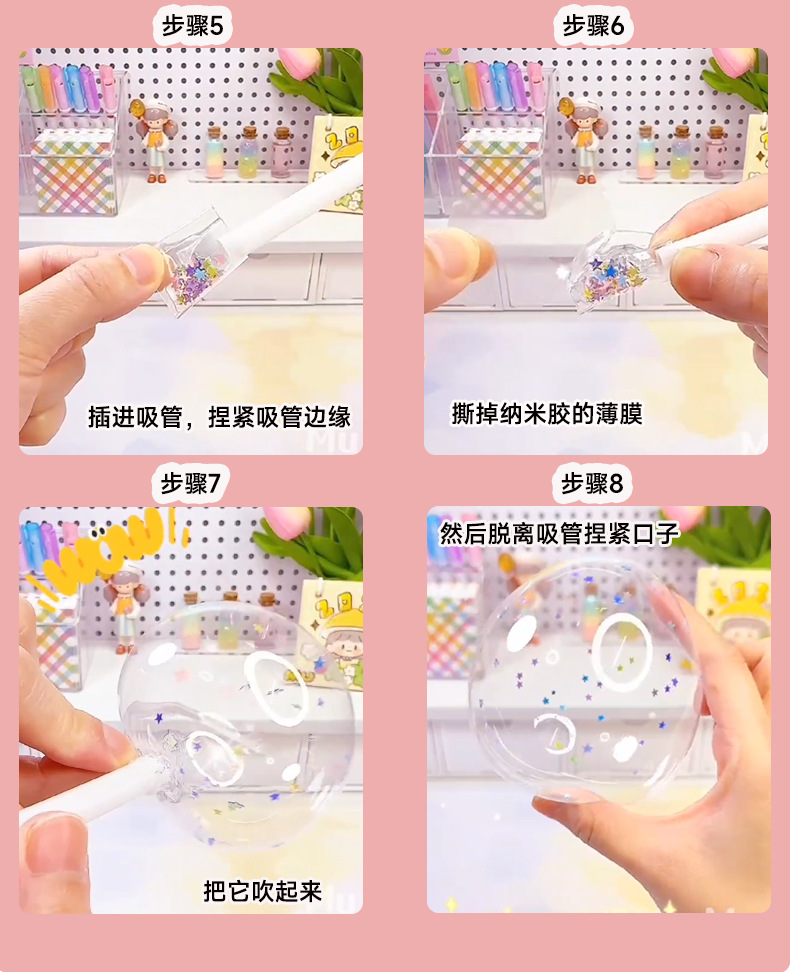 步骤5

插进吸管，捏紧吸管边缘

步骤6

撕掉纳米胶的薄膜

步骤7

WOW!

把它吹起来

步骤8

然后脱离吸管捏紧口子