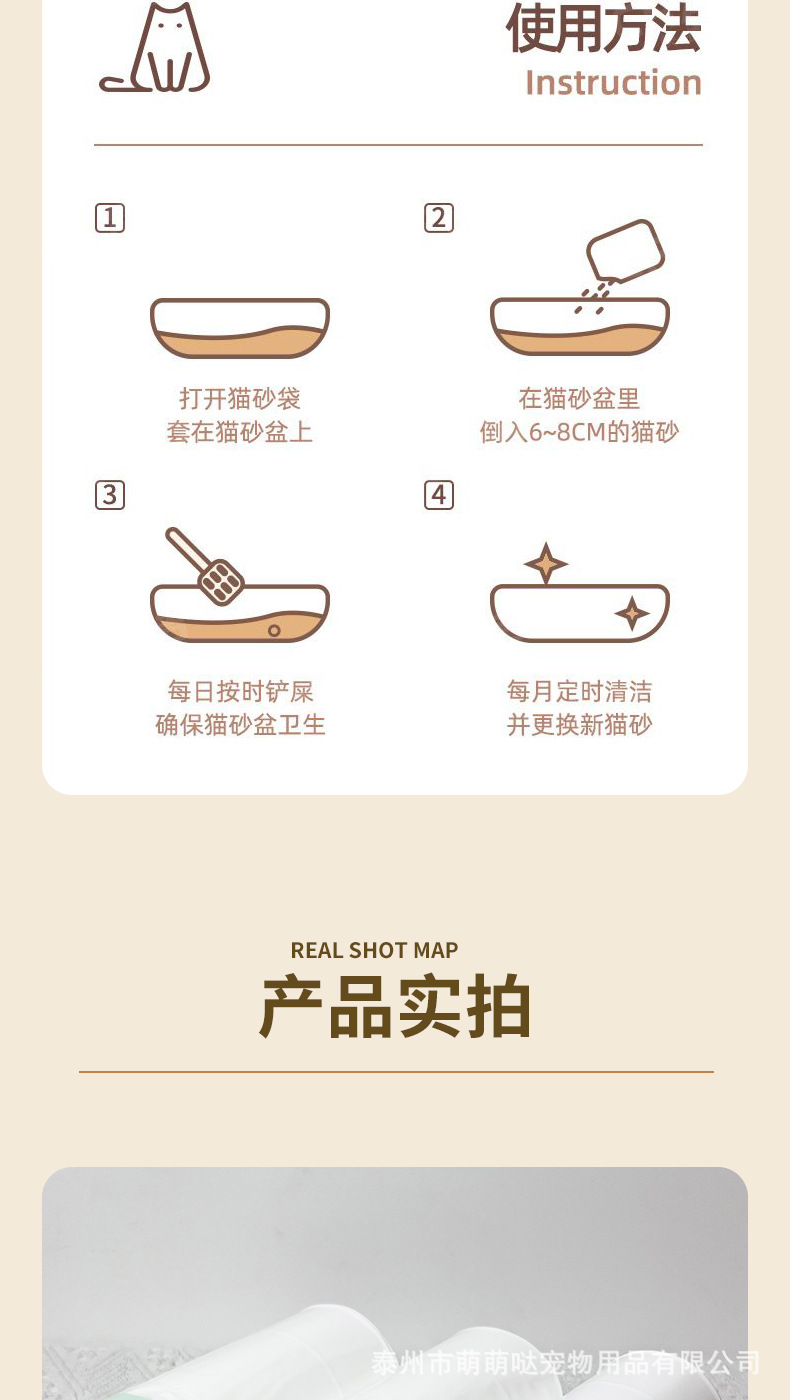 使用方法
Instruction

1
打开猫砂袋
套在猫砂盆上

2
在猫砂盆里
倒入6~8CM的猫砂

3
每日按时铲屎
确保猫砂盆卫生

4
每月定时清洁
并更换新猫砂

REAL SHOT MAP
产品实拍

泰州市萌萌哒宠物用品有限公司