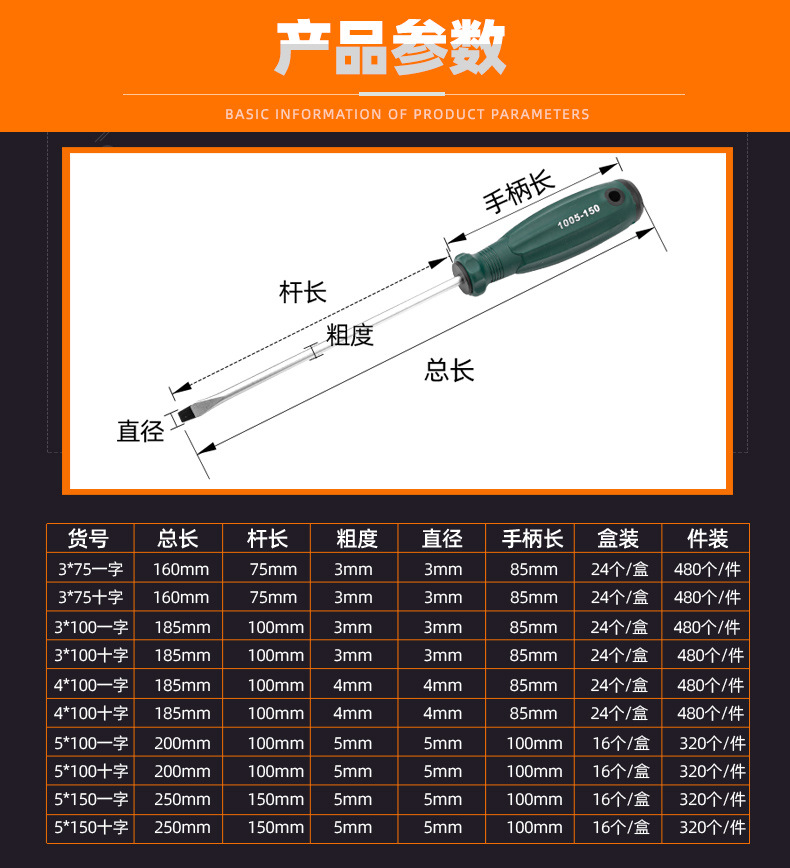 产品参数

BASIC INFORMATION OF PRODUCT PARAMETERS

手柄长

1005-150

杆长

粗度

总长

直径

| 货号 | 总长 | 杆长 | 粗度 | 直径 | 手柄长 | 盒装 | 件装 |
|---|---|---|---|---|---|---|---|
| 3*75一字 | 160mm | 75mm | 3mm | 3mm | 85mm | 24个/盒 | 480个/件 |
| 3*75十字 | 160mm | 75mm | 3mm | 3mm | 85mm | 24个/盒 | 480个/件 |
| 3*100一字 | 185mm | 100mm | 3mm | 3mm | 85mm | 24个/盒 | 480个/件 |
| 3*100十字 | 185mm | 100mm | 3mm | 3mm | 85mm | 24个/盒 | 480个/件 |
| 4*100一字 | 185mm | 100mm | 4mm | 4mm | 85mm | 24个/盒 | 480个/件 |
| 4*100十字 | 185mm | 100mm | 4mm | 4mm | 85mm | 24个/盒 | 480个/件 |
| 5*100一字 | 200mm | 100mm | 5mm | 5mm | 100mm | 16个/盒 | 320个/件 |
| 5*100十字 | 200mm | 100mm | 5mm | 5mm | 100mm | 16个/盒 | 320个/件 |
| 5*150一字 | 250mm | 150mm | 5mm | 5mm | 100mm | 16个/盒 | 320个/件 |
| 5*150十字 | 250mm | 150mm | 5mm | 5mm | 100mm | 16个/盒 | 320个/件 |