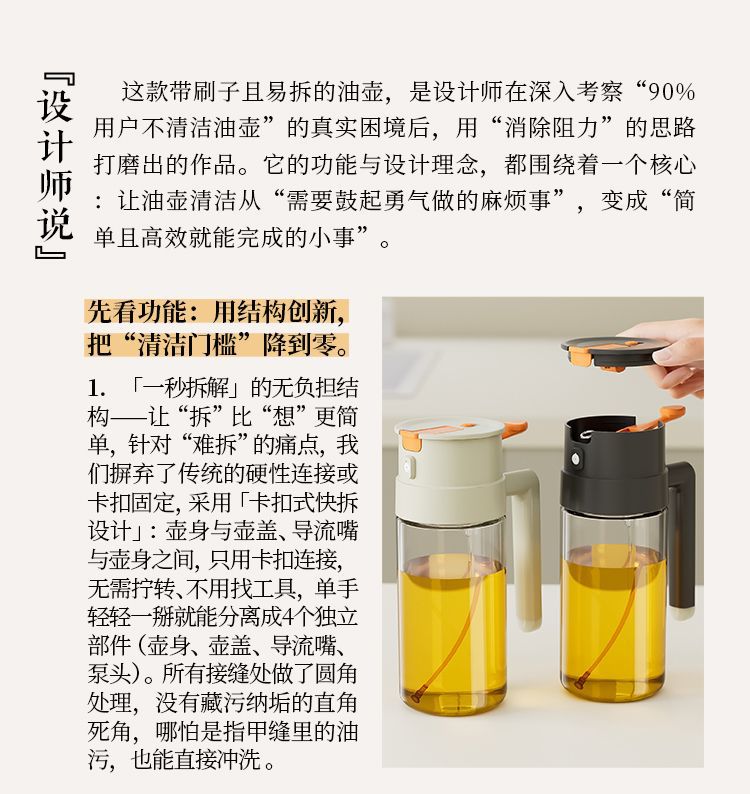 『设计师说』

这款带刷子且易拆的油壶，是设计师在深入考察“90%用户不清洁油壶”的真实困境后，用“消除阻力”的思路打磨出的作品。它的功能与设计理念，都围绕着一个核心：让油壶清洁从“需要鼓起勇气做的麻烦事”，变成“简单且高效就能完成的小事”。

先看功能：用结构创新，把“清洁门槛”降到零。

1. 「一秒拆解」的无负担结构——让“拆”比“想”更简单，针对“难拆”的痛点，我们摒弃了传统的硬性连接或卡扣固定，采用「卡扣式快拆设计」：壶身与壶盖、导流嘴与壶身之间，只用卡扣连接，无需拧转、不用找工具，单手轻轻一掰就能分离成4个独立部件（壶身、壶盖、导流嘴、泵头）。所有接缝处做了圆角处理，没有藏污纳垢的直角死角，哪怕是指甲缝里的油污，也能直接冲洗。