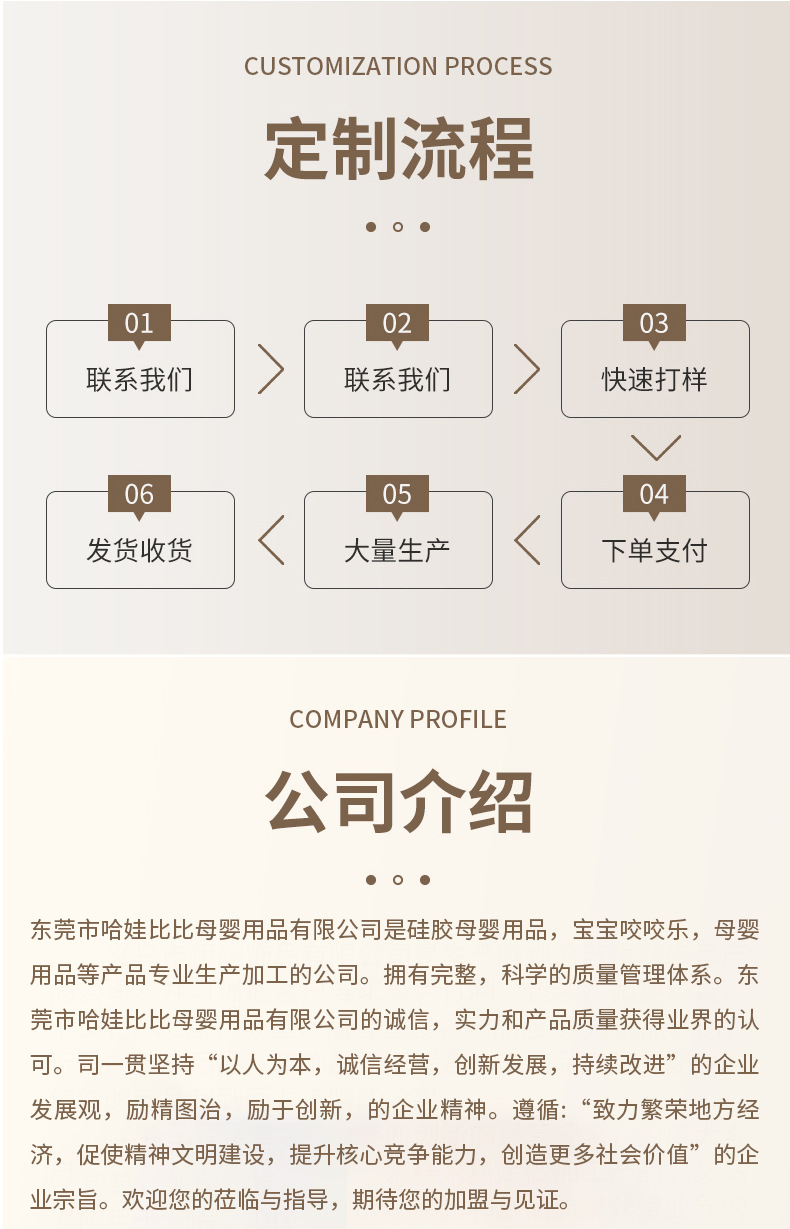 CUSTOMIZATION PROCESS

定制流程

01
联系我们

02
联系我们

03
快速打样

04
下单支付

05
大量生产

06
发货收货

COMPANY PROFILE

公司介绍

东莞市哈娃比比母婴用品有限公司是硅胶母婴用品，宝宝咬咬乐，母婴用品等产品专业生产加工的公司。拥有完整，科学的质量管理体系。东莞市哈娃比比母婴用品有限公司的诚信，实力和产品质量获得业界的认可。司一贯坚持“以人为本，诚信经营，创新发展，持续改进”的企业发展观，励精图治，励于创新，的企业精神。遵循:“致力繁荣地方经济，促使精神文明建设，提升核心竞争能力，创造更多社会价值”的企业宗旨。欢迎您的莅临与指导，期待您的加盟与见证。