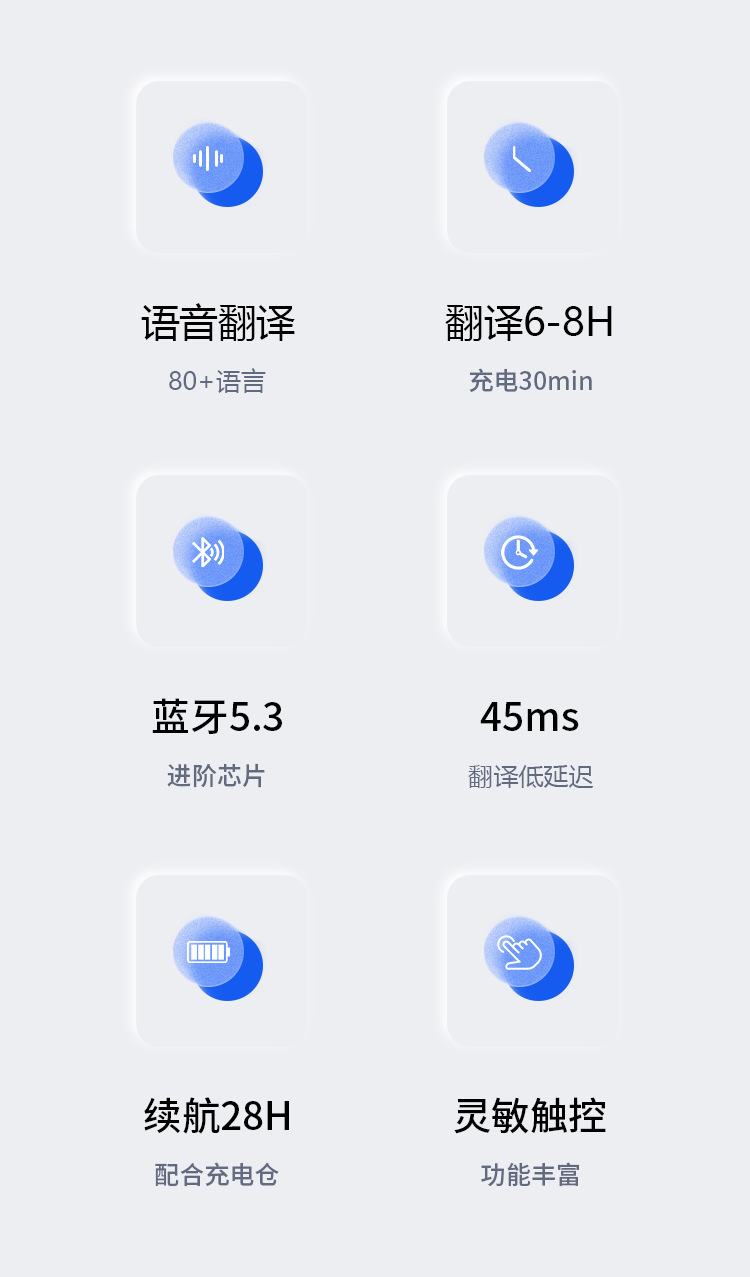 语音翻译
80+语言

翻译6-8H
充电30min

蓝牙5.3
进阶芯片

45ms
翻译低延迟

续航28H
配合充电仓

灵敏触控
功能丰富