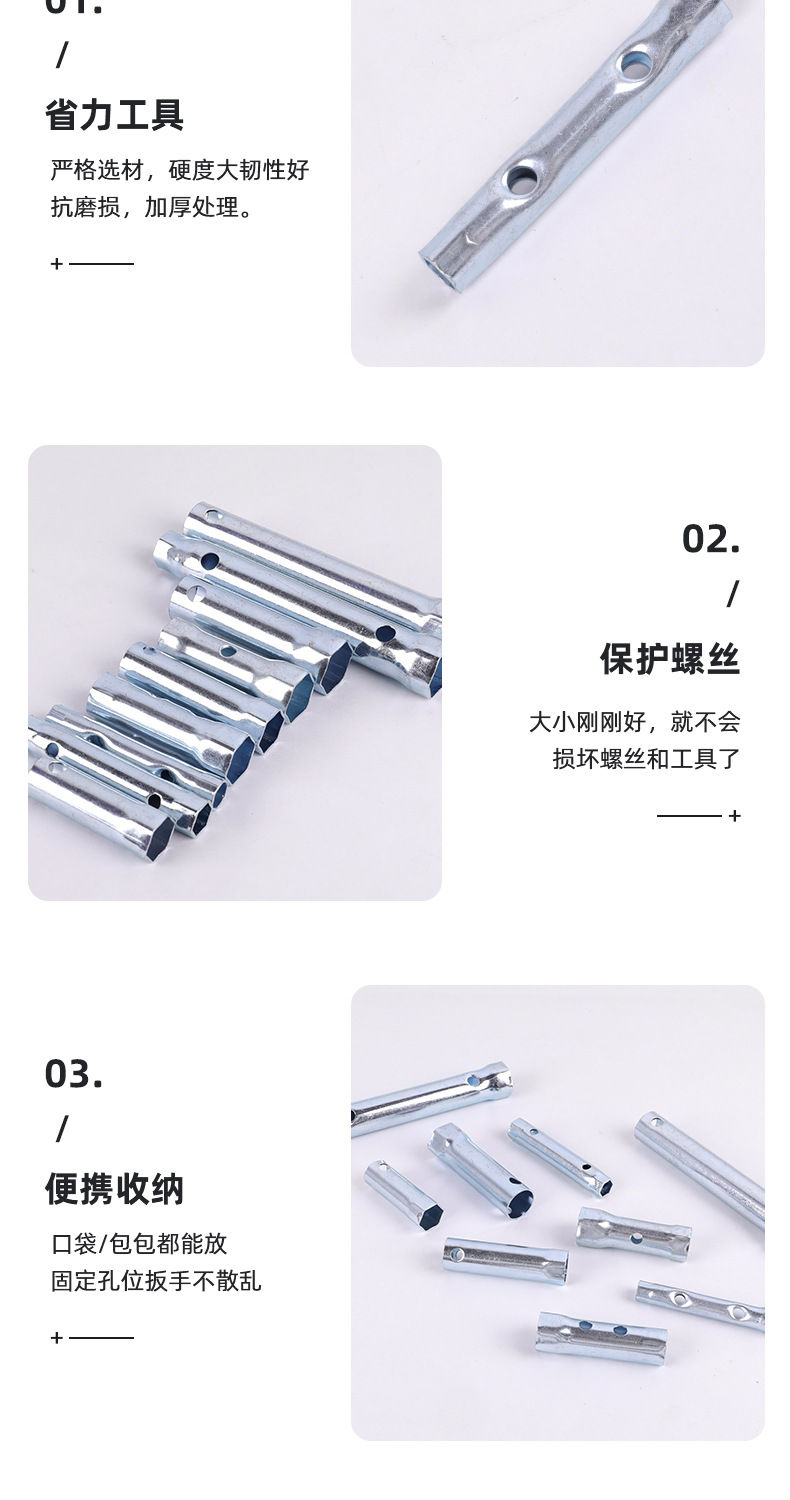 01.
/
省力工具
严格选材，硬度大韧性好
抗磨损，加厚处理。
+

02.
/
保护螺丝
大小刚刚好，就不会
损坏螺丝和工具了
+

03.
/
便携收纳
口袋/包包都能放
固定孔位扳手不散乱
+