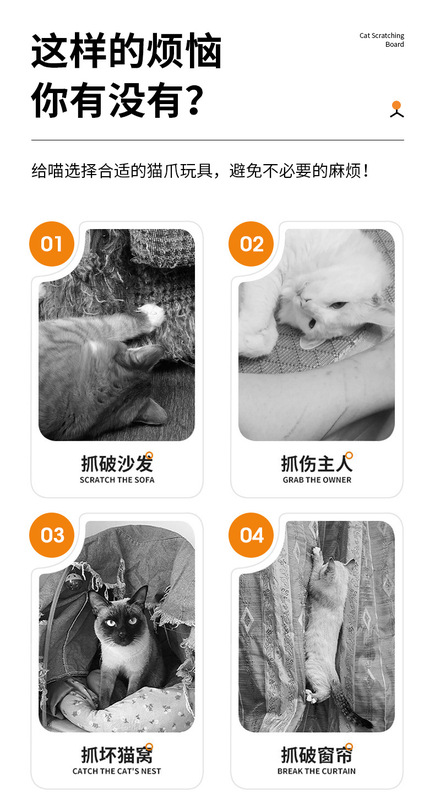 这样的烦恼
你有没有？

Cat Scratching Board

给喵选择合适的猫爪玩具，避免不必要的麻烦！

01
抓破沙发
SCRATCH THE SOFA

02
抓伤主人
GRAB THE OWNER

03
抓坏猫窝
CATCH THE CAT'S NEST

04
抓破窗帘
BREAK THE CURTAIN