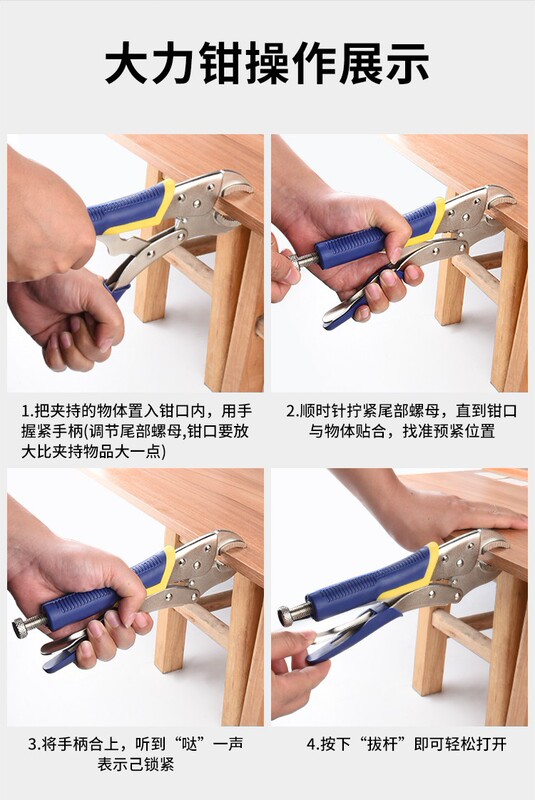 大力钳操作展示

1.把夹持的物体置入钳口内，用手握紧手柄(调节尾部螺母,钳口要放大比夹持物品大一点)

2.顺时针拧紧尾部螺母，直到钳口与物体贴合，找准预紧位置

3.将手柄合上，听到“哒”一声表示己锁紧

4.按下“拔杆”即可轻松打开