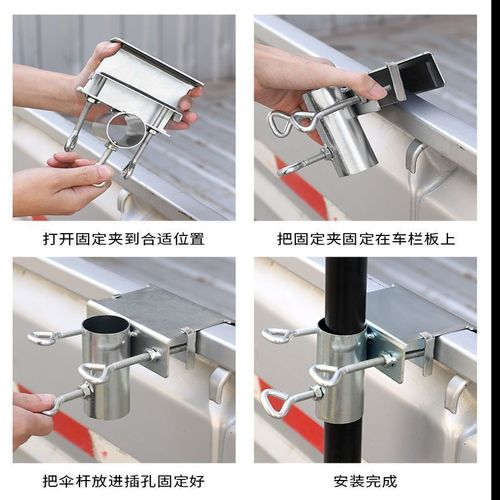 打开固定夹到合适位置

把固定夹固定在车栏板上

把伞杆放进插孔固定好

安装完成