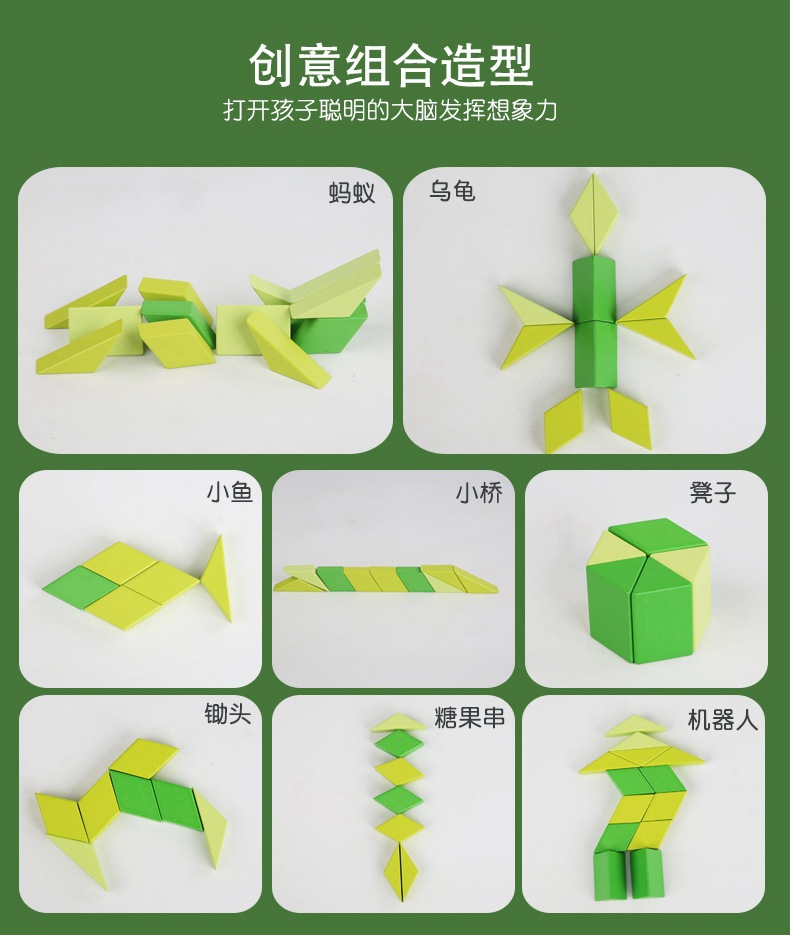 创意组合造型
打开孩子聪明的大脑发挥想象力

蚂蚁

乌龟

小鱼

小桥

凳子

锄头

糖果串

机器人