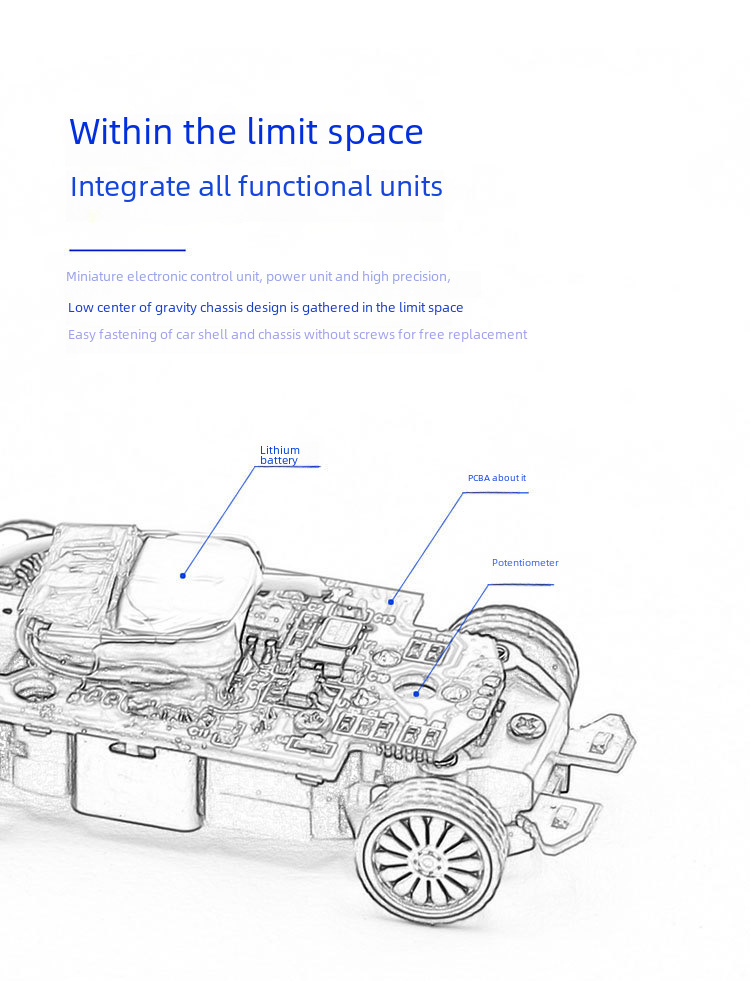 Within the limit space

Integrate all functional units

Miniature electronic control unit, power unit and high precision,

Low center of gravity chassis design is gathered in the limit space

Easy fastening of car shell and chassis without screws for free replacement

Lithium battery

PCBA about it

Potentiometer