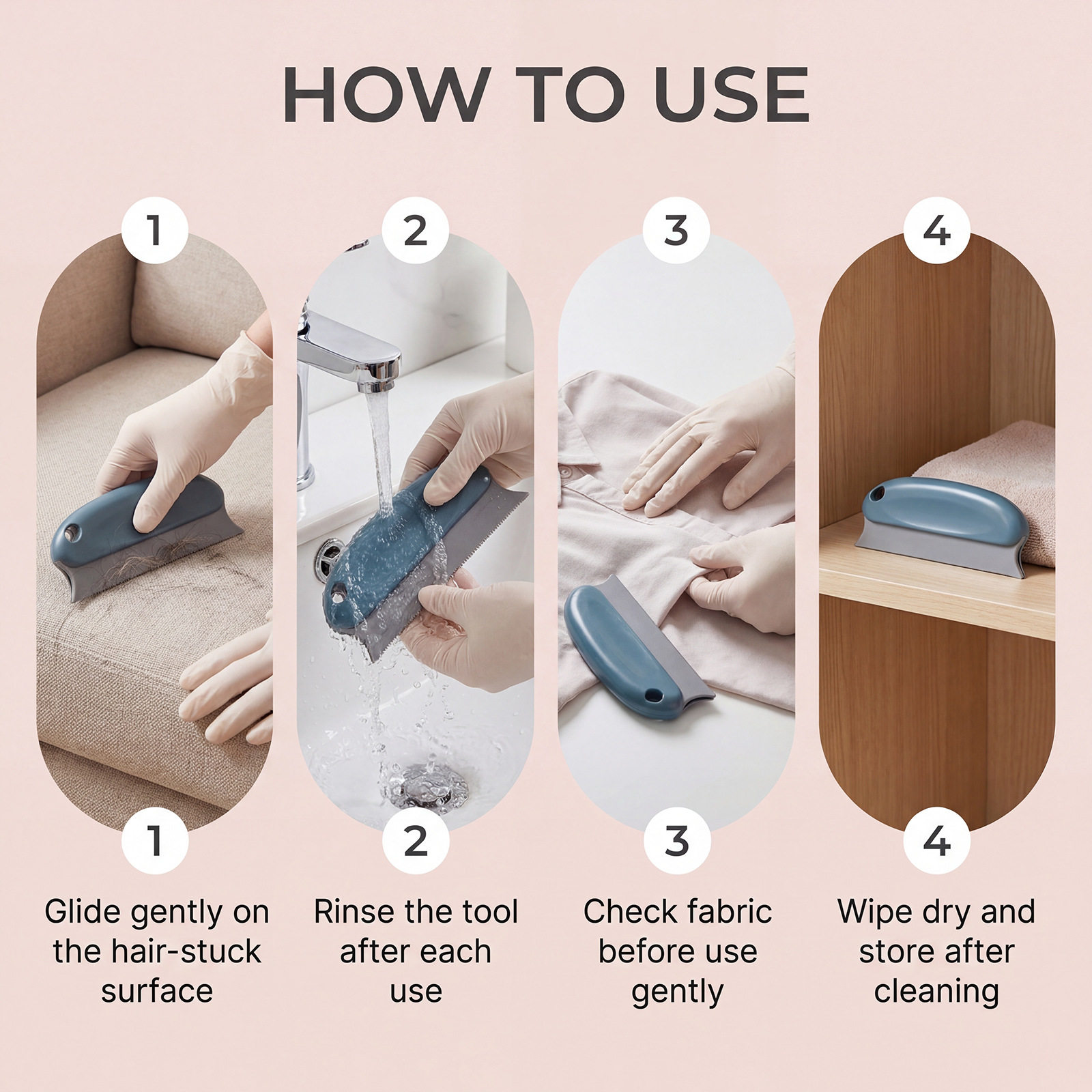 HOW TO USE

1

2

3

4

1

Glide gently on the hair-stuck surface

2

Rinse the tool after each use

3

Check fabric before use gently

4

Wipe dry and store after cleaning