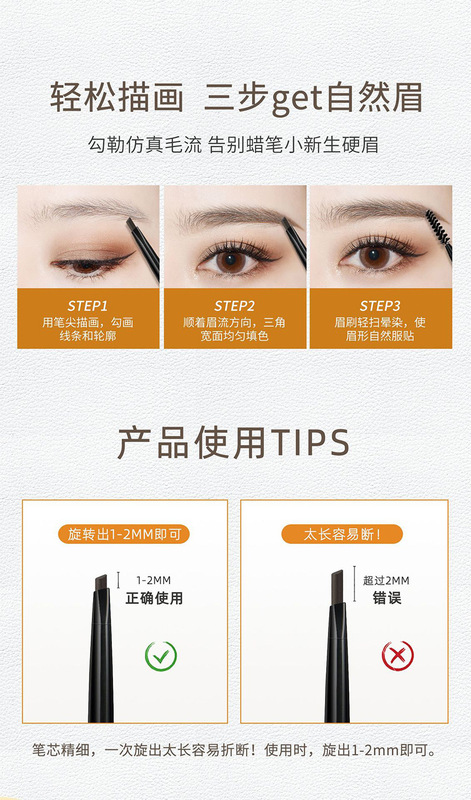 轻松描画 三步get自然眉

勾勒仿真毛流 告别蜡笔小新生硬眉

STEP1
用笔尖描画，勾画线条和轮廓

STEP2
顺着眉流方向，三角宽面均匀填色

STEP3
眉刷轻扫晕染，使眉形自然服贴

产品使用TIPS

旋转出1-2MM即可

1-2MM
正确使用

太长容易断！

超过2MM
错误

笔芯精细，一次旋出太长容易折断！使用时，旋出1-2mm即可。