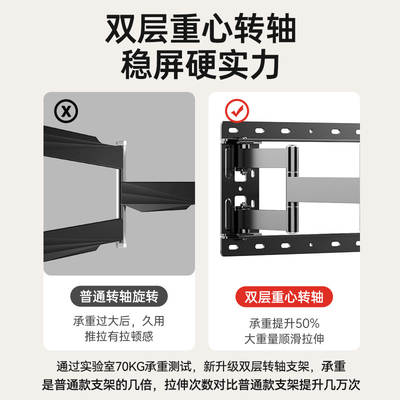 双层重心转轴
稳屏硬实力

普通转轴旋转

承重过大后，久用
推拉有拉顿感

双层重心转轴

承重提升50%
大重量顺滑拉伸

通过实验室70KG承重测试，新升级双层转轴支架，承重是普通款支架的几倍，拉伸次数对比普通款支架提升几万次