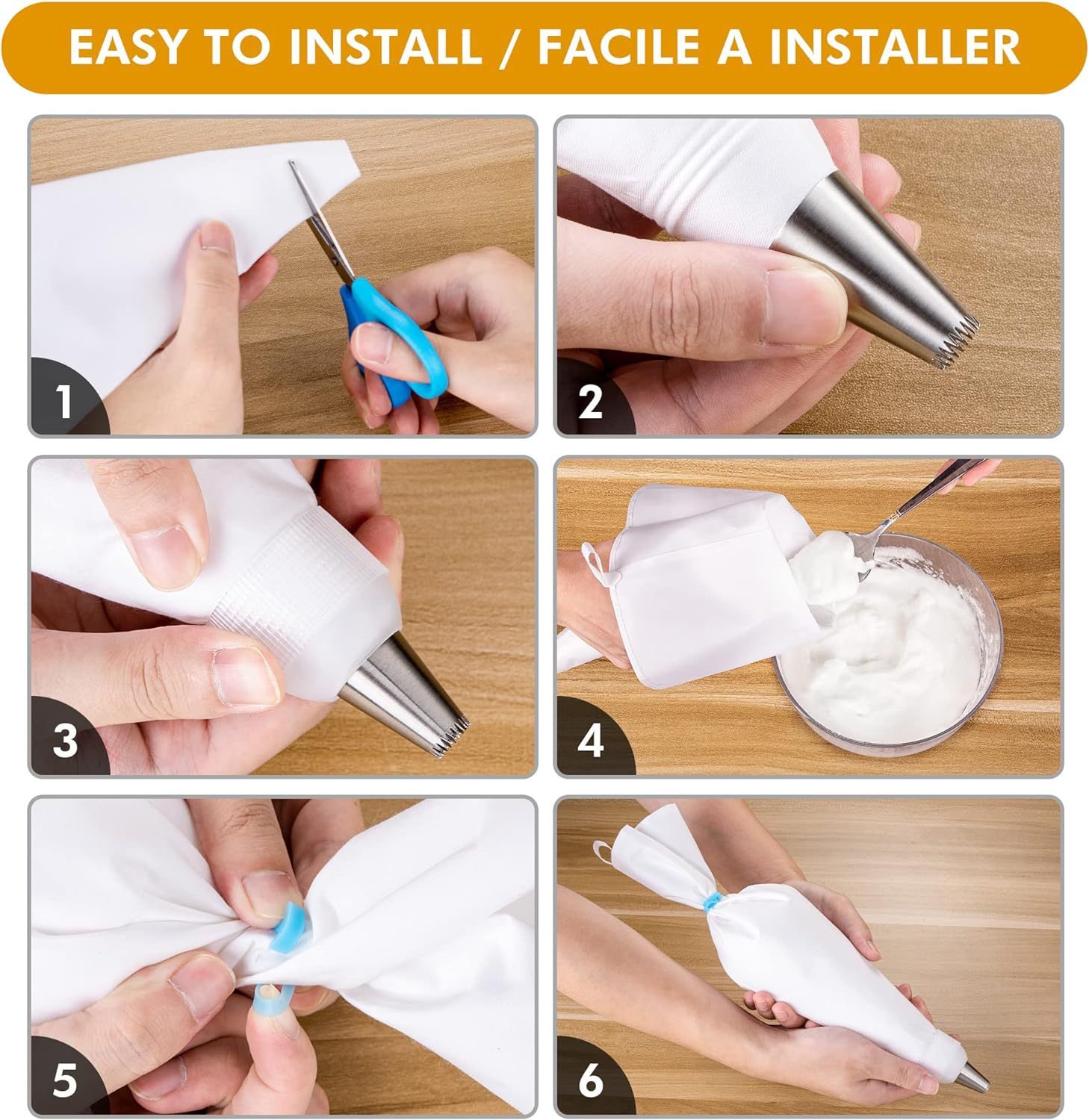 EASY TO INSTALL / FACILE A INSTALLER

1

2

3

4

5

6