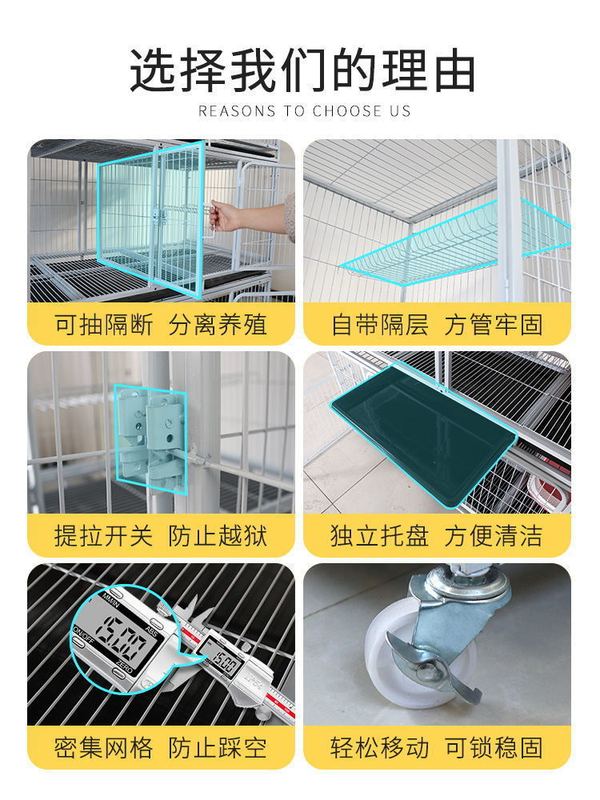 选择我们的理由

REASONS TO CHOOSE US

可抽隔断 分离养殖

自带隔层 方管牢固

提拉开关 防止越狱

独立托盘 方便清洁

MM/IN ABS

ON/OFF ZERO

15.00

15.00

密集网格 防止踩空

轻松移动 可锁稳固