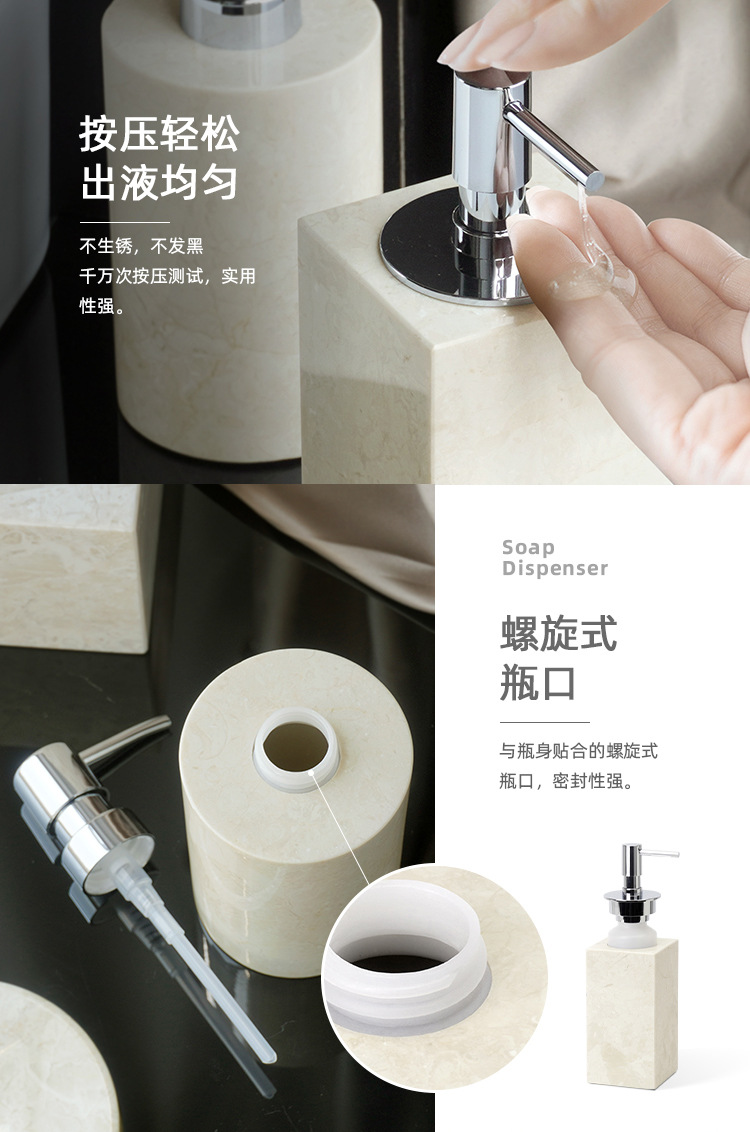 按压轻松
出液均匀

不生锈，不发黑
千万次按压测试，实用性强。

Soap
Dispenser

螺旋式
瓶口

与瓶身贴合的螺旋式瓶口，密封性强。