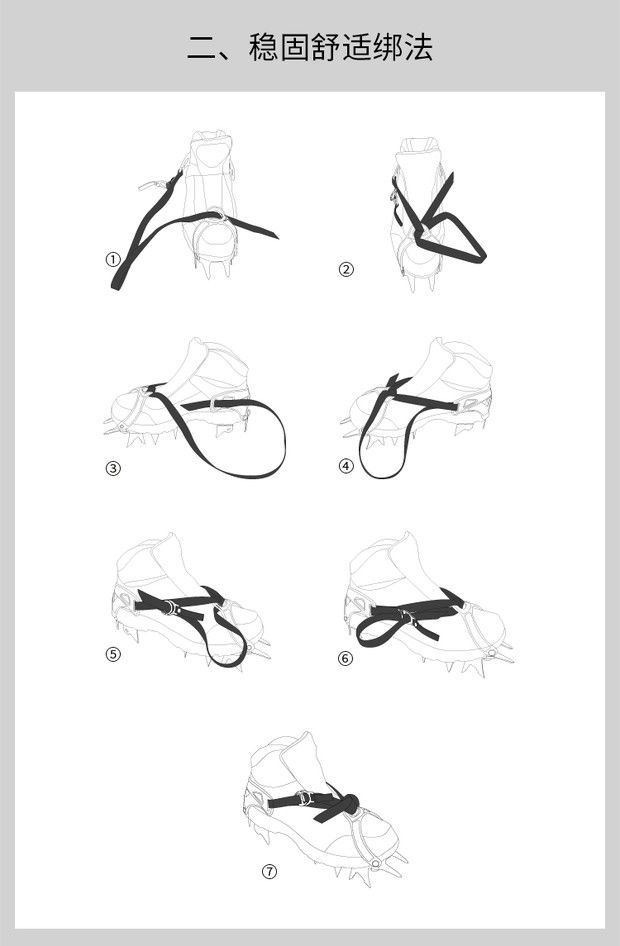 二、稳固舒适绑法

①

②

③

④

⑤

⑥

⑦