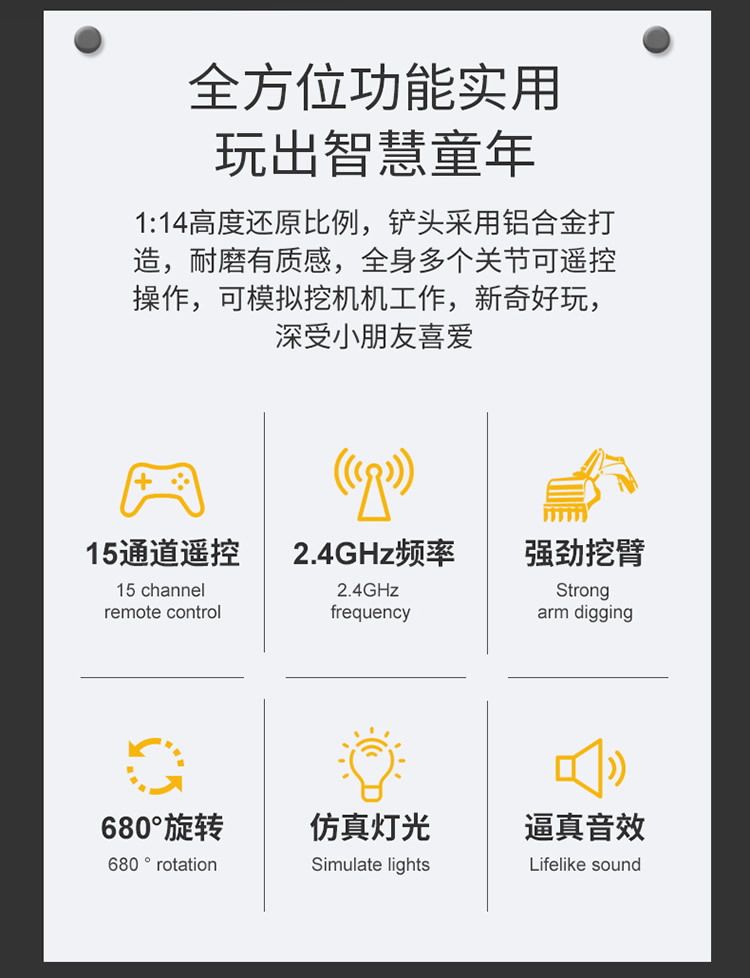 全方位功能实用
玩出智慧童年

1:14高度还原比例，铲头采用铝合金打造，耐磨有质感，全身多个关节可遥控操作，可模拟挖机机工作，新奇好玩，深受小朋友喜爱

15通道遥控
15 channel remote control

2.4GHz频率
2.4GHz frequency

强劲挖臂
Strong arm digging

680°旋转
680 ° rotation

仿真灯光
Simulate lights

逼真音效
Lifelike sound