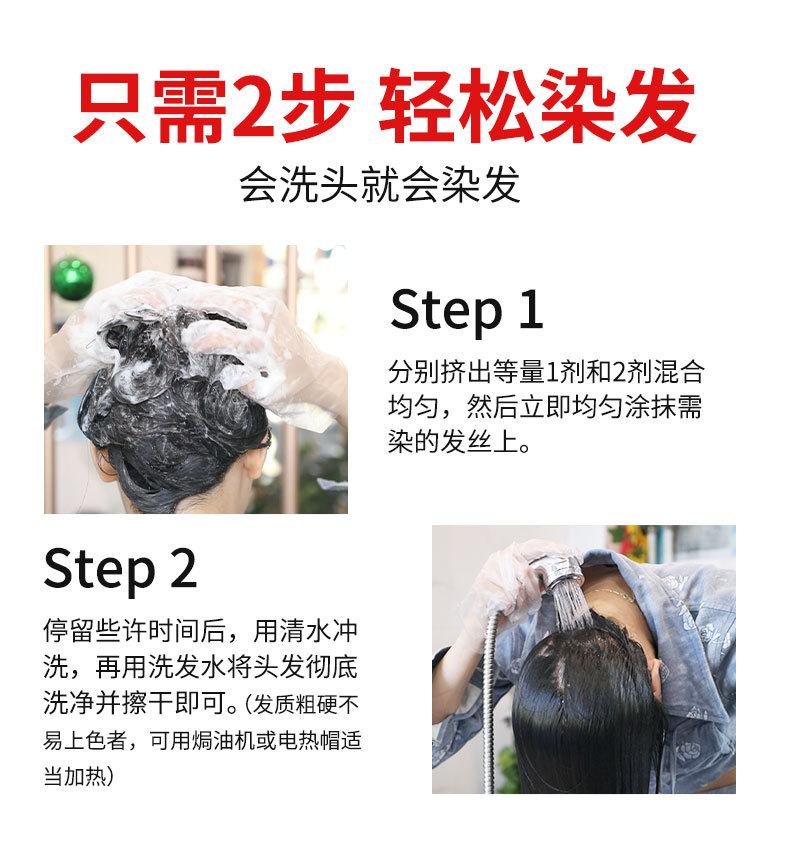 只需2步 轻松染发

会洗头就会染发

Step 1

分别挤出等量1剂和2剂混合均匀，然后立即均匀涂抹需染的发丝上。

Step 2

停留些许时间后，用清水冲洗，再用洗发水将头发彻底洗净并擦干即可。(发质粗硬不易上色者，可用焗油机或电热帽适当加热)