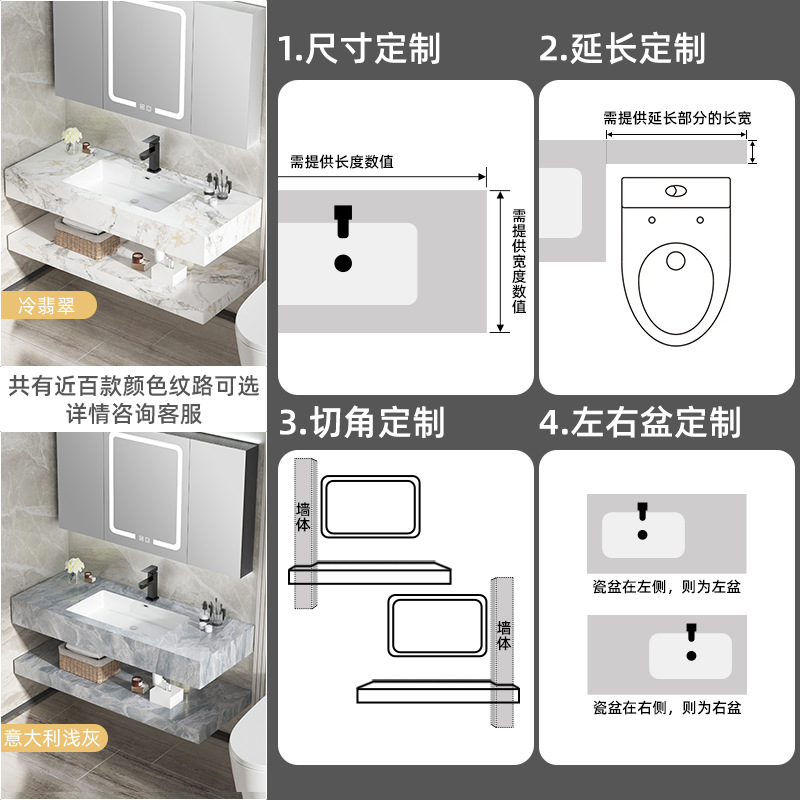 冷翡翠

共有近百款颜色纹路可选
详情咨询客服

意大利浅灰

1.尺寸定制

需提供长度数值

需提供宽度数值

2.延长定制

需提供延长部分的长宽

3.切角定制

墙体

墙体

4.左右盆定制

瓷盆在左侧，则为左盆

瓷盆在右侧，则为右盆