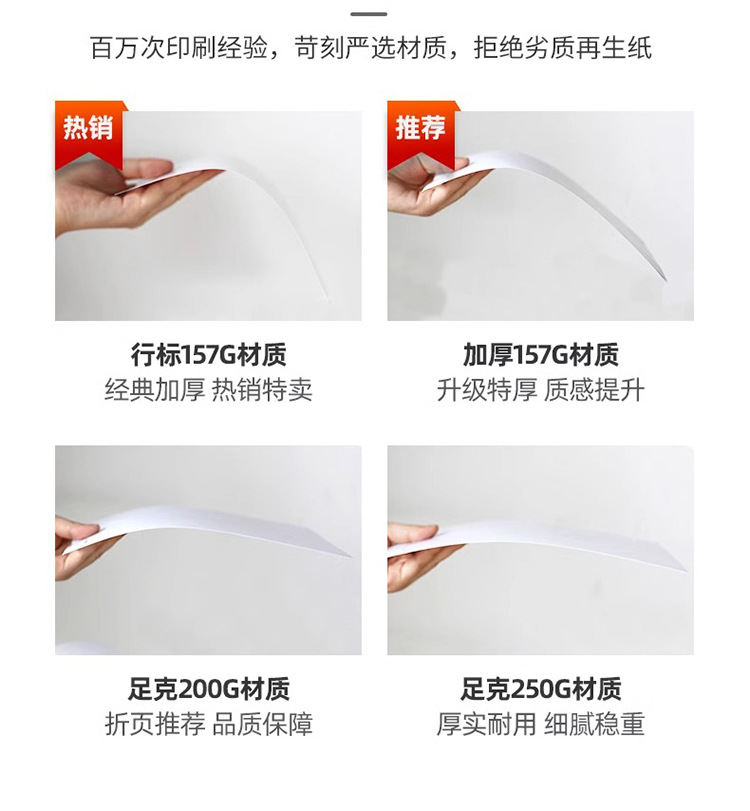 百万次印刷经验，苛刻严选材质，拒绝劣质再生纸

热销

行标157G材质
经典加厚 热销特卖

推荐

加厚157G材质
升级特厚 质感提升

足克200G材质
折页推荐 品质保障

足克250G材质
厚实耐用 细腻稳重