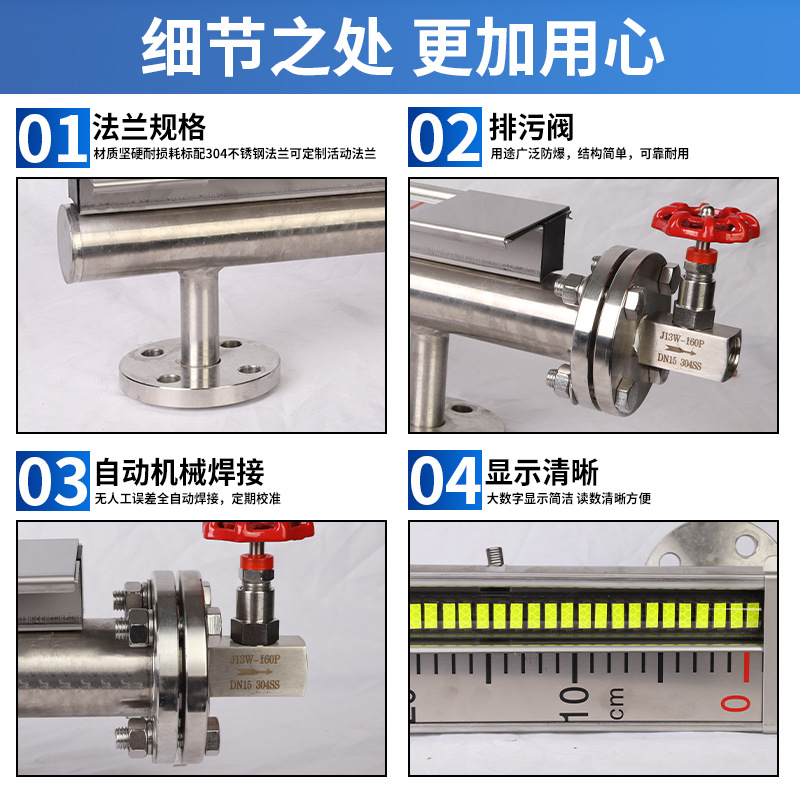 细节之处 更加用心

01 法兰规格
材质坚硬耐损耗标配304不锈钢法兰可定制活动法兰

02 排污阀
用途广泛防爆，结构简单，可靠耐用

J13W-160P
DN15 304SS

03 自动机械焊接
无人工误差全自动焊接，定期校准

J13W-160P
DN15 304SS

04 显示清晰
大数字显示简洁 读数清晰方便

10
cm
0