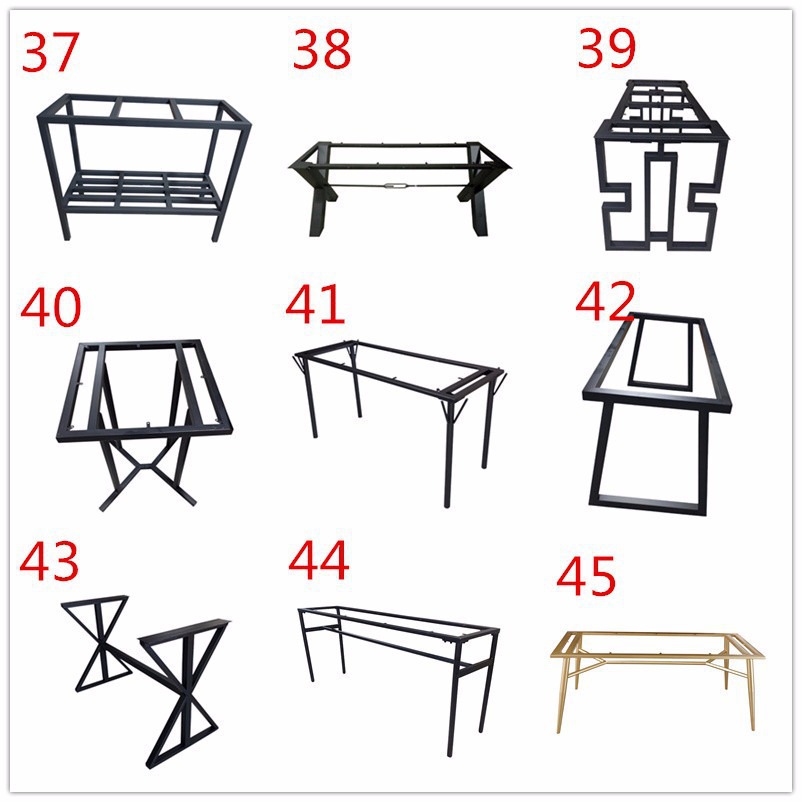 37

38

39

40

41

42

43

44

45