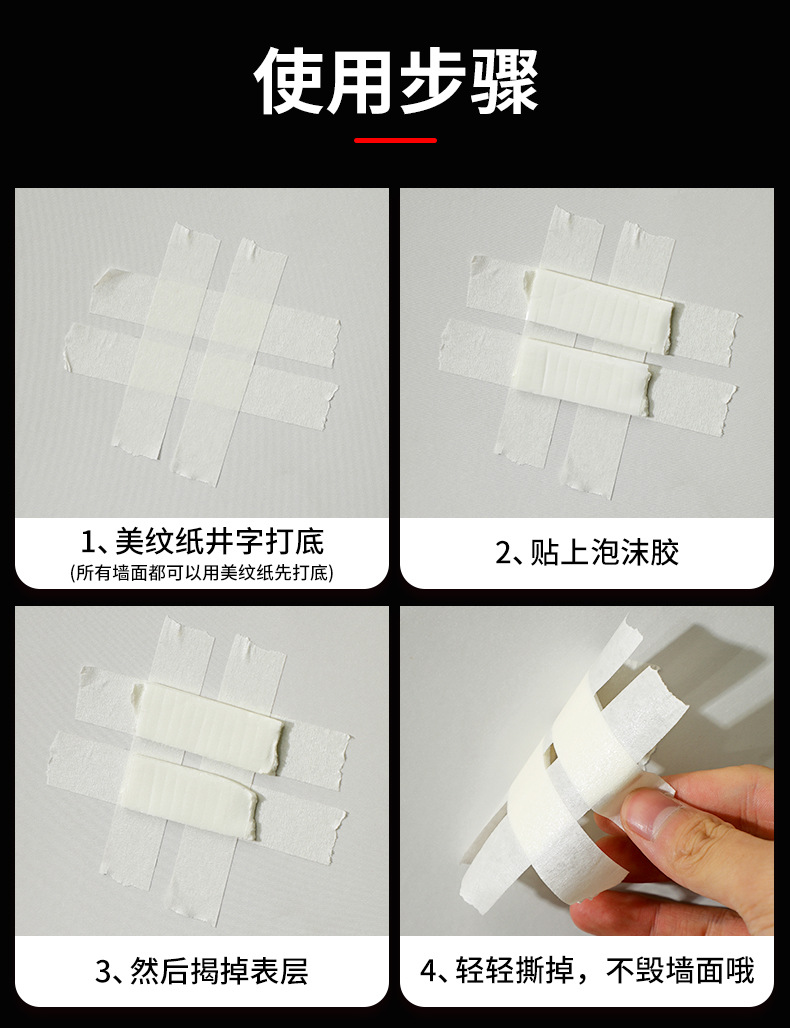 使用步骤

1、美纹纸井字打底
(所有墙面都可以用美纹纸先打底)

2、贴上泡沫胶

3、然后揭掉表层

4、轻轻撕掉，不毁墙面哦