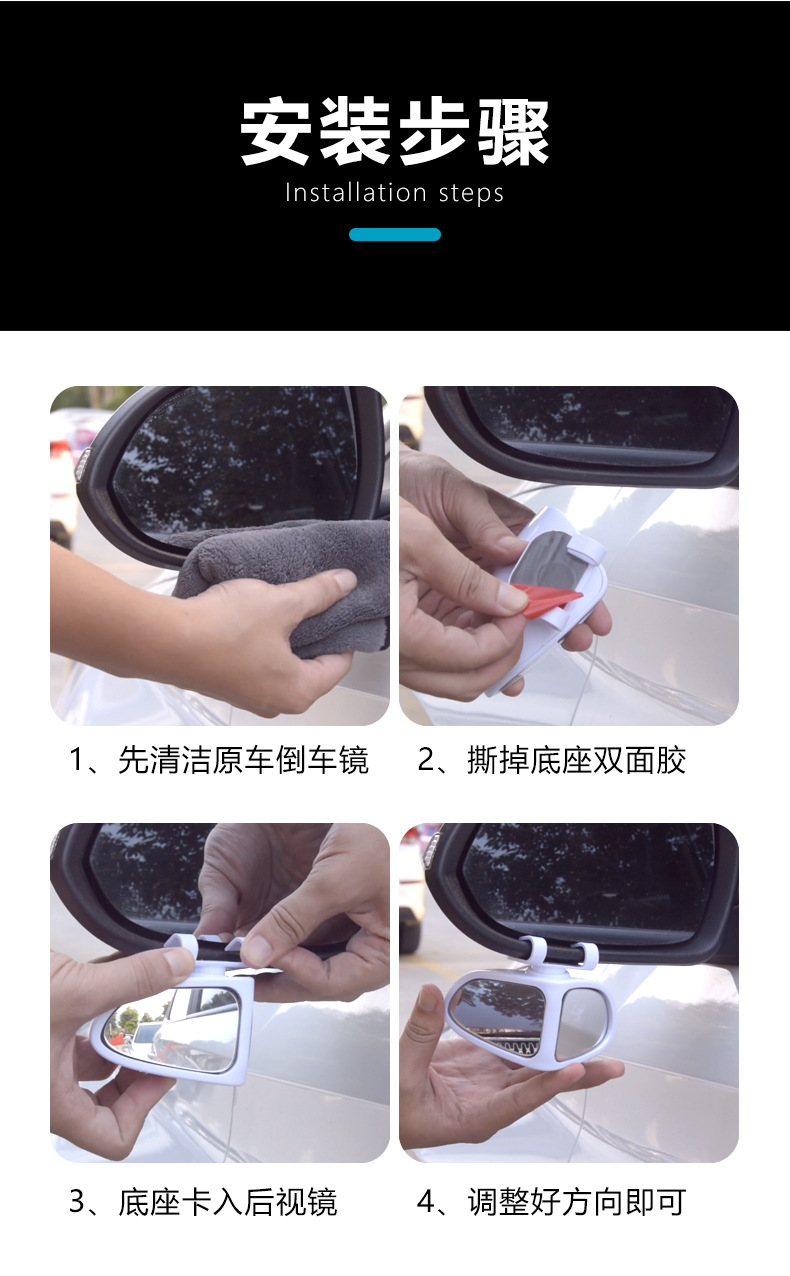 安装步骤

Installation steps

1、先清洁原车倒车镜

2、撕掉底座双面胶

3、底座卡入后视镜

4、调整好方向即可