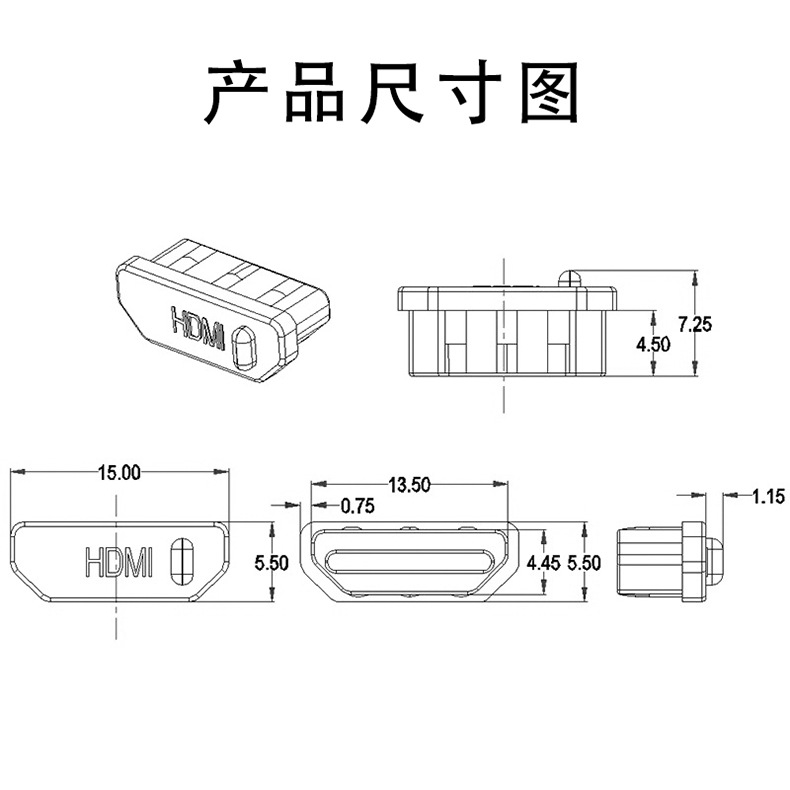 产品尺寸图

HDMI

4.50

7.25

15.00

HDMI

5.50

13.50

0.75

4.45

5.50

1.15