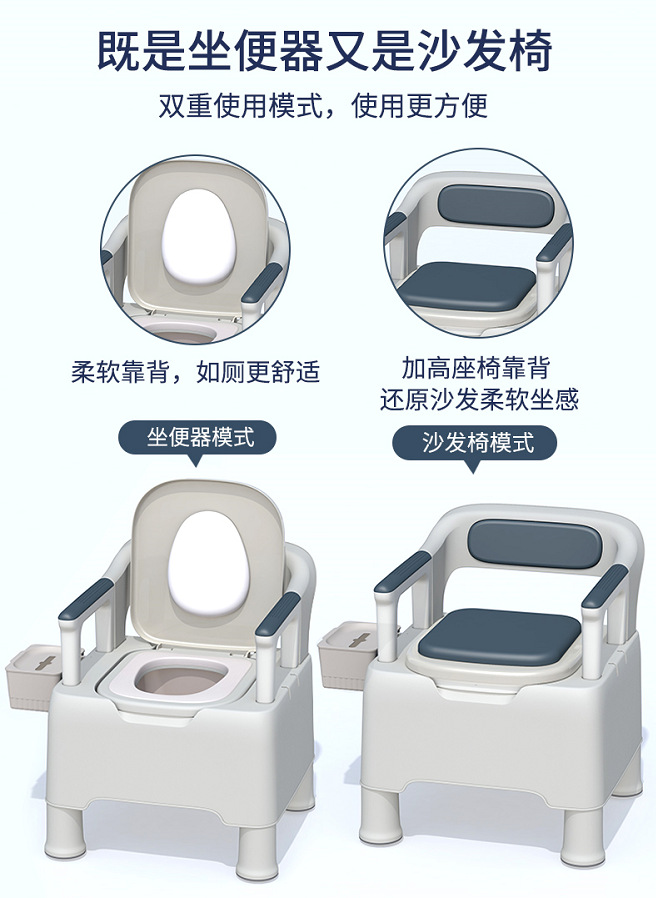 既是坐便器又是沙发椅

双重使用模式，使用更方便

柔软靠背，如厕更舒适

加高座椅靠背
还原沙发柔软坐感

坐便器模式

沙发椅模式