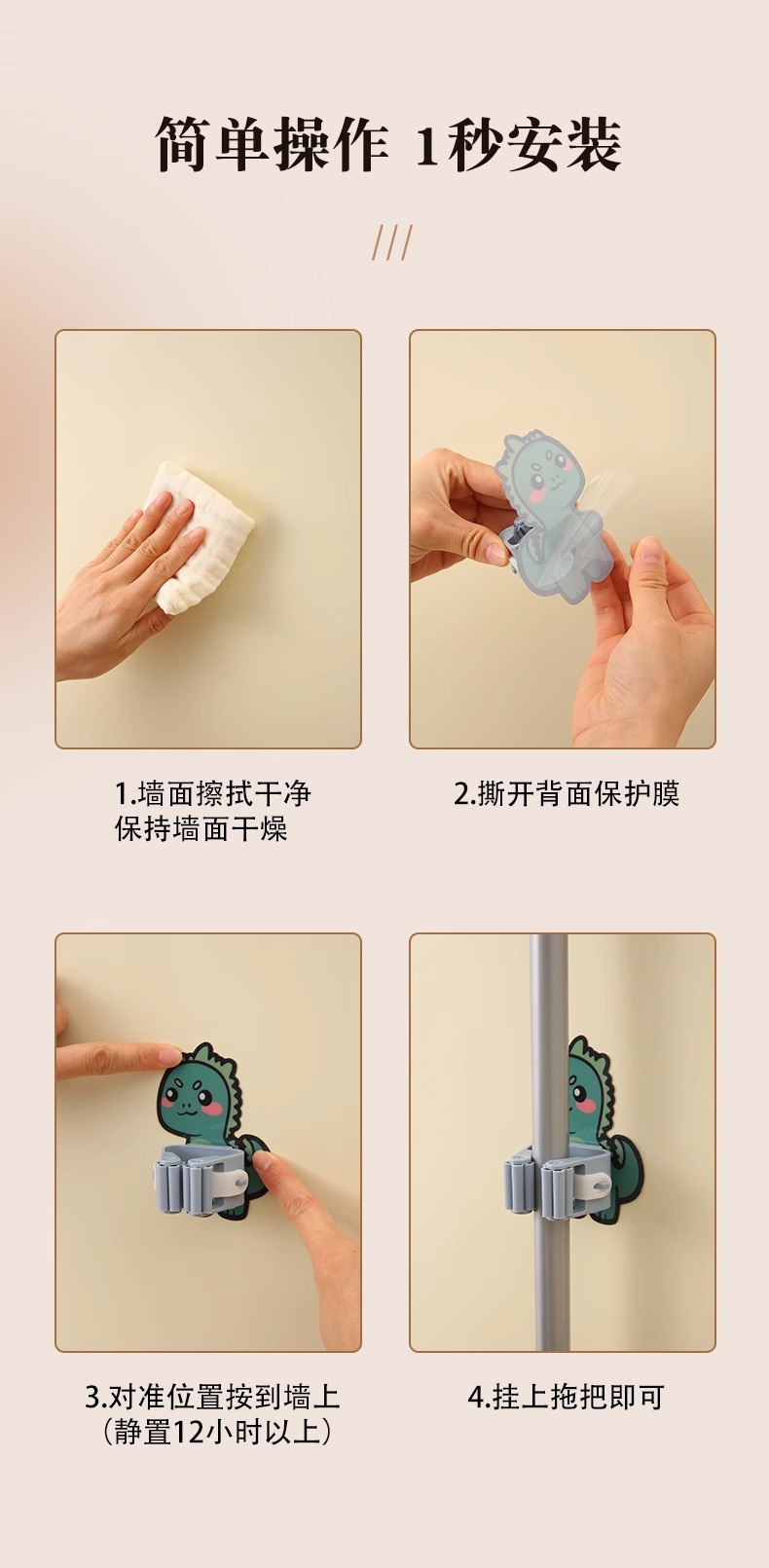 简单操作 1秒安装

///

1.墙面擦拭干净
保持墙面干燥

2.撕开背面保护膜

3.对准位置按到墙上
（静置12小时以上）

4.挂上拖把即可