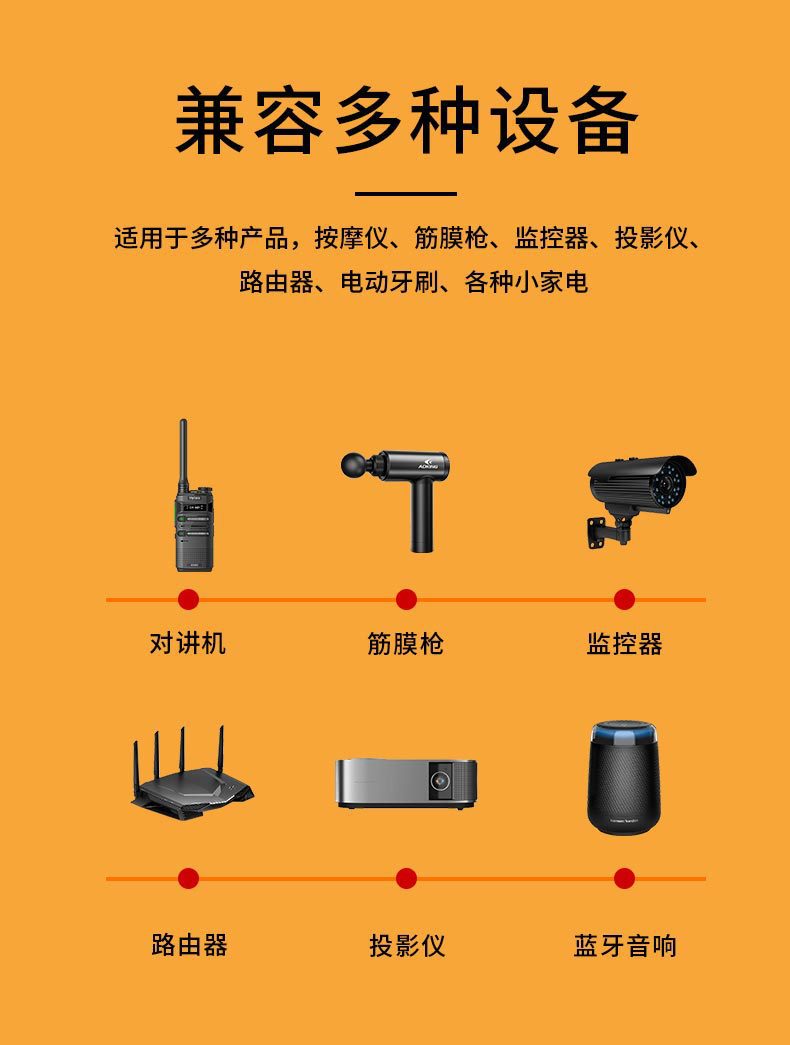 兼容多种设备

适用于多种产品，按摩仪、筋膜枪、监控器、投影仪、路由器、电动牙刷、各种小家电

对讲机

筋膜枪

监控器

路由器

投影仪

蓝牙音响