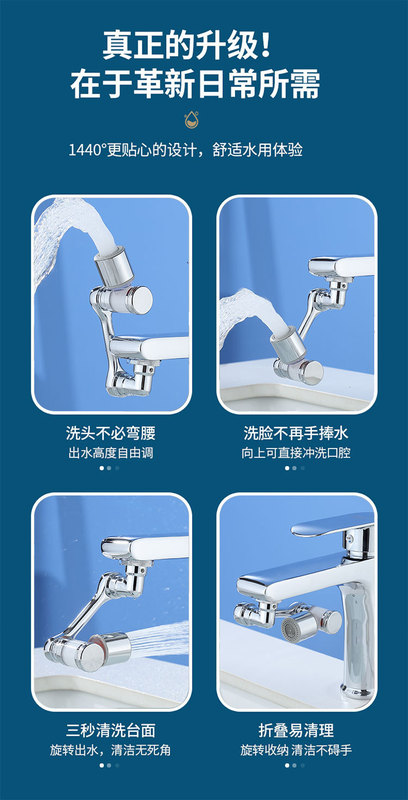 真正的升级！
在于革新日常所需

1440°更贴心的设计，舒适水用体验

洗头不必弯腰
出水高度自由调

洗脸不再手捧水
向上可直接冲洗口腔

三秒清洗台面
旋转出水，清洁无死角

折叠易清理
旋转收纳 清洁不碍手