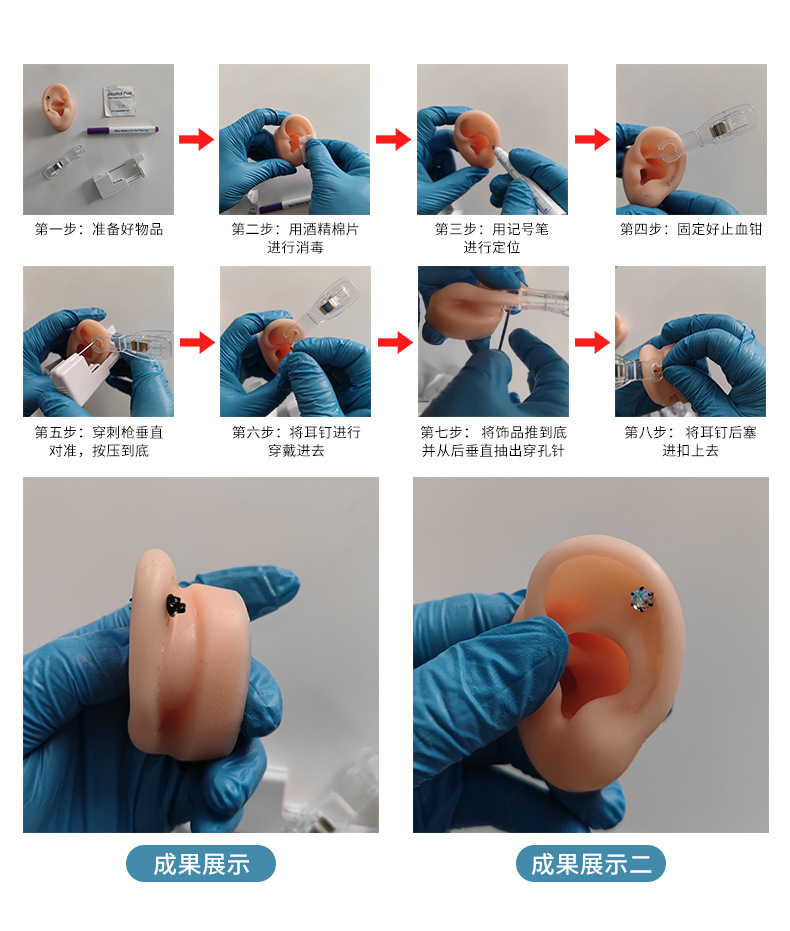 Alcohol Pad

第一步：准备好物品

第二步：用酒精棉片进行消毒

第三步：用记号笔进行定位

第四步：固定好止血钳

第五步：穿刺枪垂直对准，按压到底

第六步：将耳钉进行穿戴进去

第七步：将饰品推到底并从后垂直抽出穿孔针

第八步：将耳钉后塞进扣上去

成果展示

成果展示二