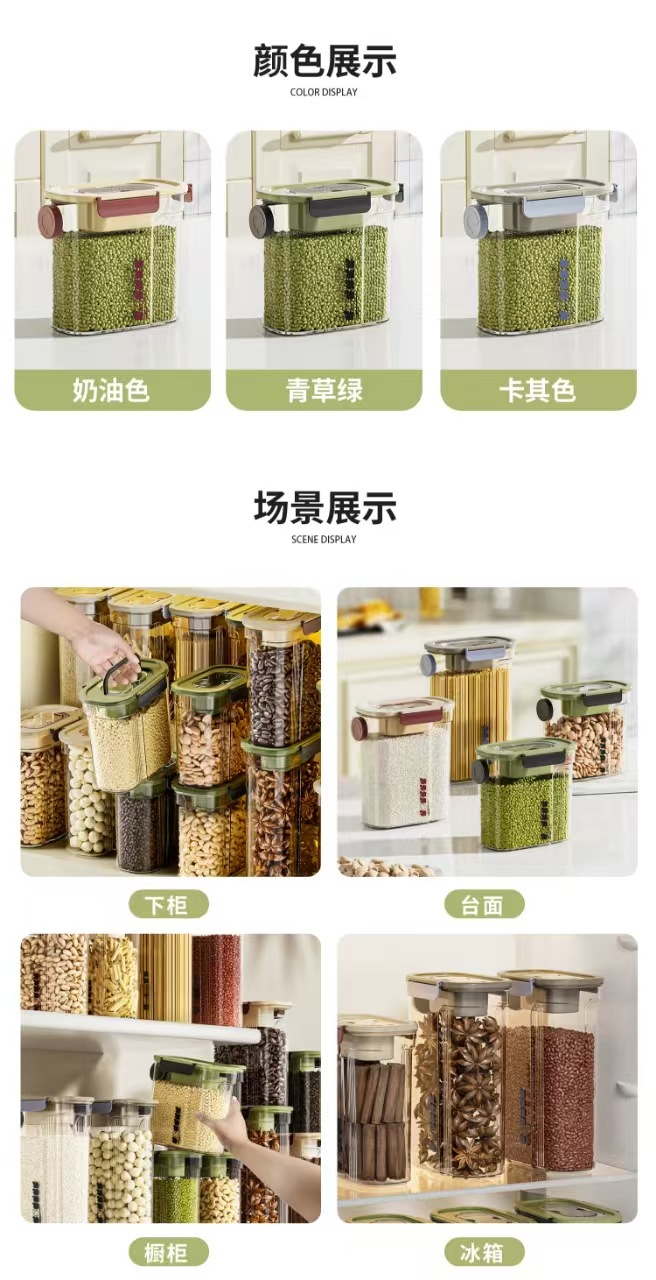 颜色展示
COLOR DISPLAY

奶油色

青草绿

卡其色

场景展示
SCENE DISPLAY

下柜

台面

橱柜

冰箱