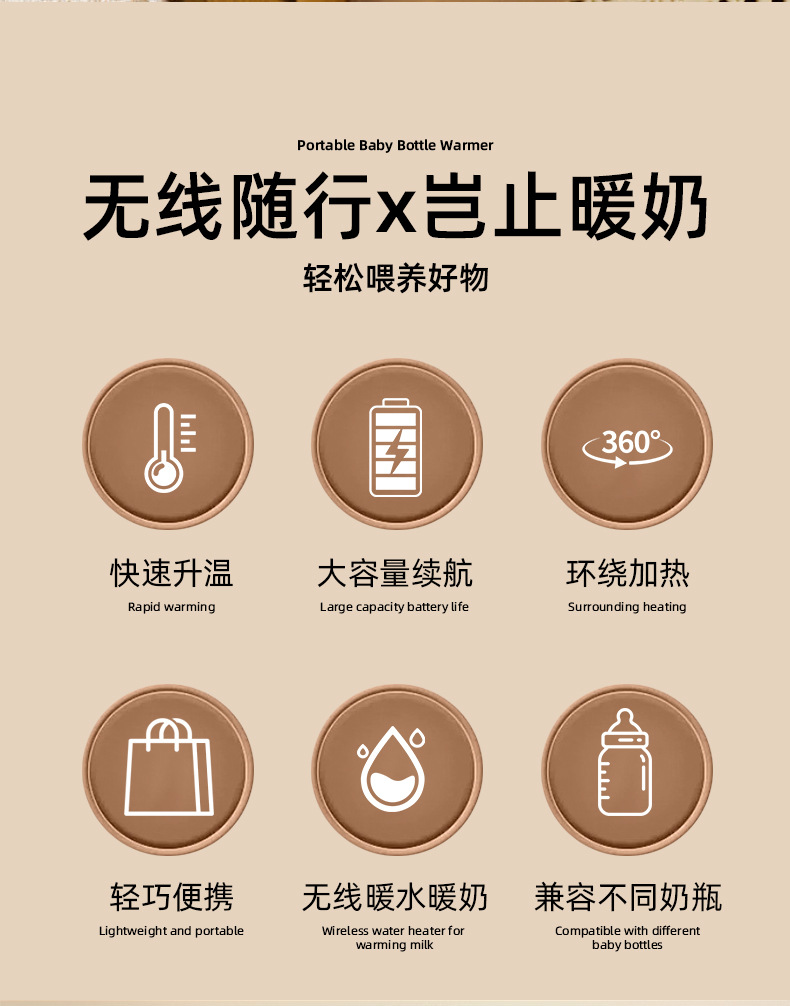 Portable Baby Bottle Warmer

无线随行x岂止暖奶

轻松喂养好物

360°

快速升温
Rapid warming

大容量续航
Large capacity battery life

环绕加热
Surrounding heating

轻巧便携
Lightweight and portable

无线暖水暖奶
Wireless water heater for warming milk

兼容不同奶瓶
Compatible with different baby bottles