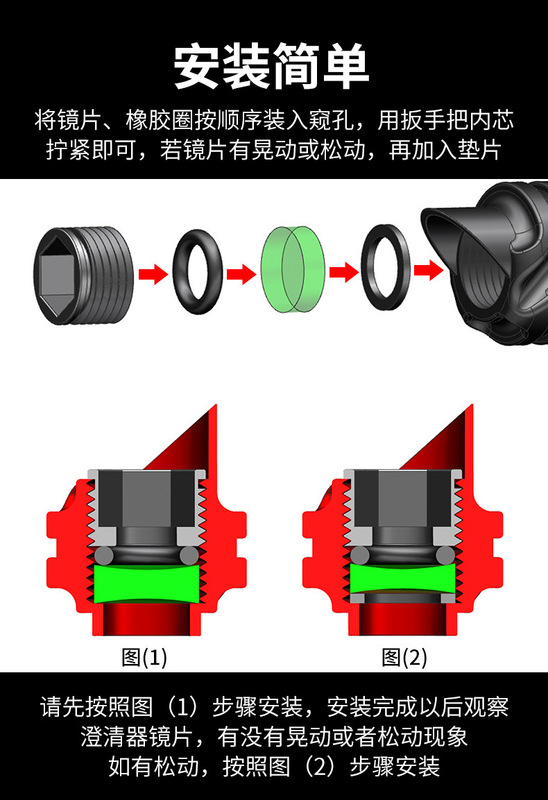 安装简单

将镜片、橡胶圈按顺序装入窥孔，用扳手把内芯拧紧即可，若镜片有晃动或松动，再加入垫片

图(1)

图(2)

请先按照图（1）步骤安装，安装完成以后观察澄清器镜片，有没有晃动或者松动现象
如有松动，按照图（2）步骤安装