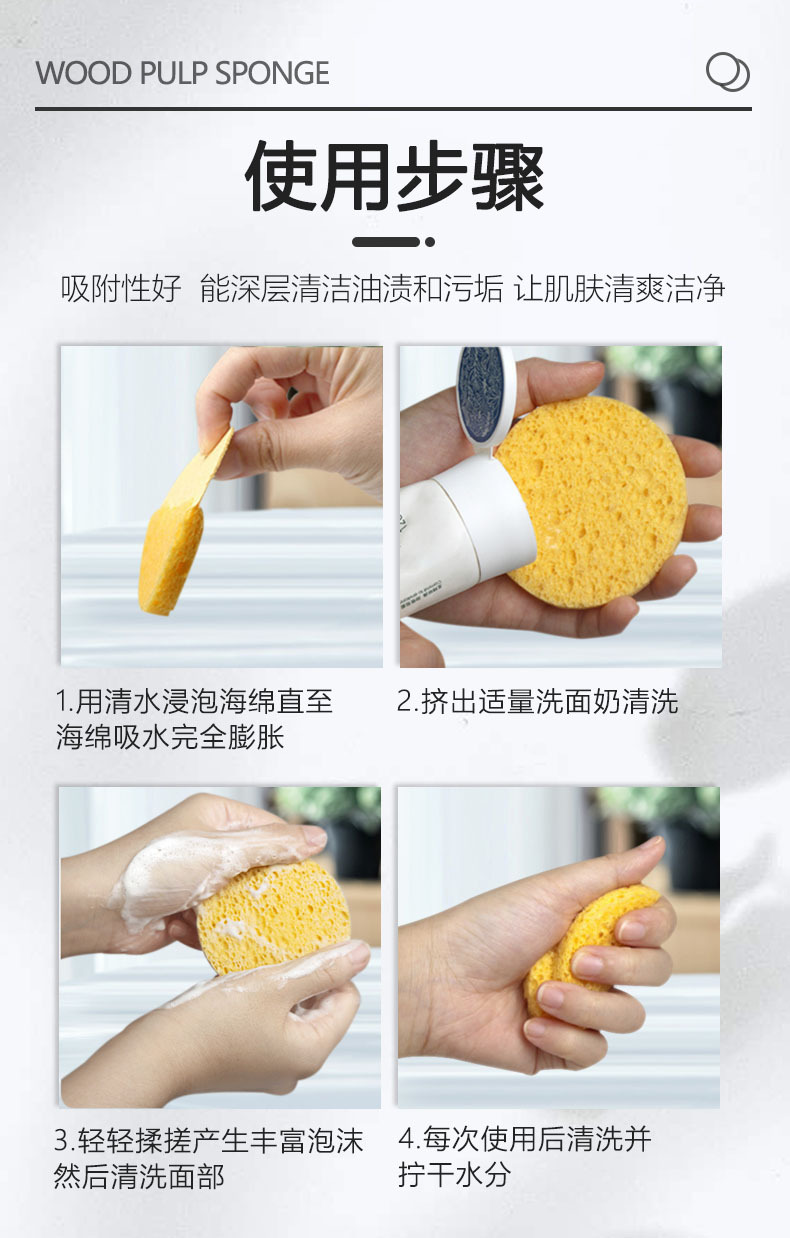 WOOD PULP SPONGE

使用步骤

吸附性好 能深层清洁油渍和污垢 让肌肤清爽洁净

1.用清水浸泡海绵直至海绵吸水完全膨胀

2.挤出适量洗面奶清洗

3.轻轻揉搓产生丰富泡沫然后清洗面部

4.每次使用后清洗并拧干水分