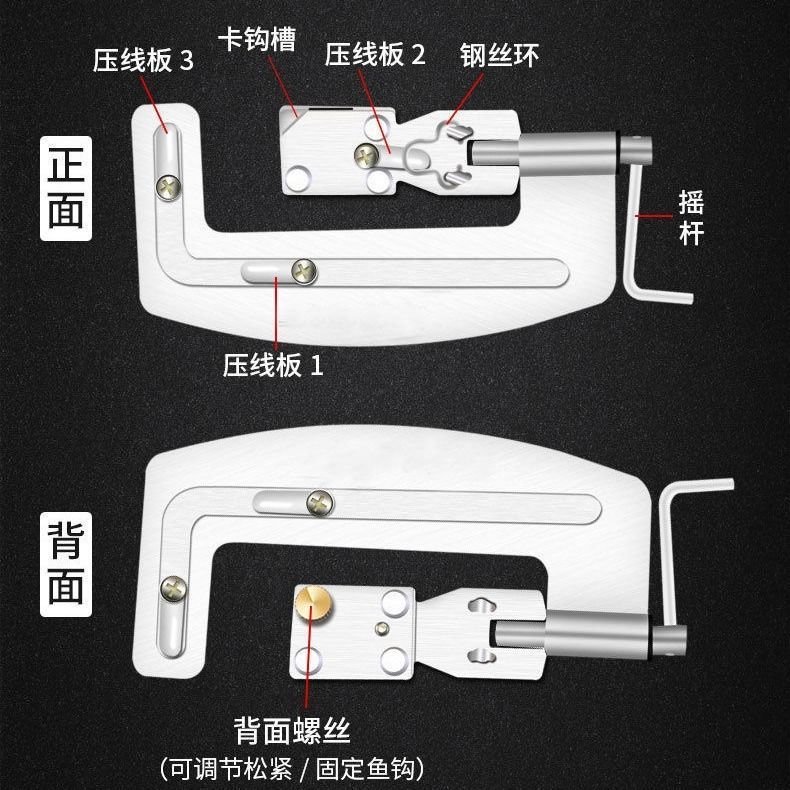 压线板 3
卡钩槽
压线板 2
钢丝环
正面
摇杆
压线板 1
背面
背面螺丝
(可调节松紧 / 固定鱼钩)