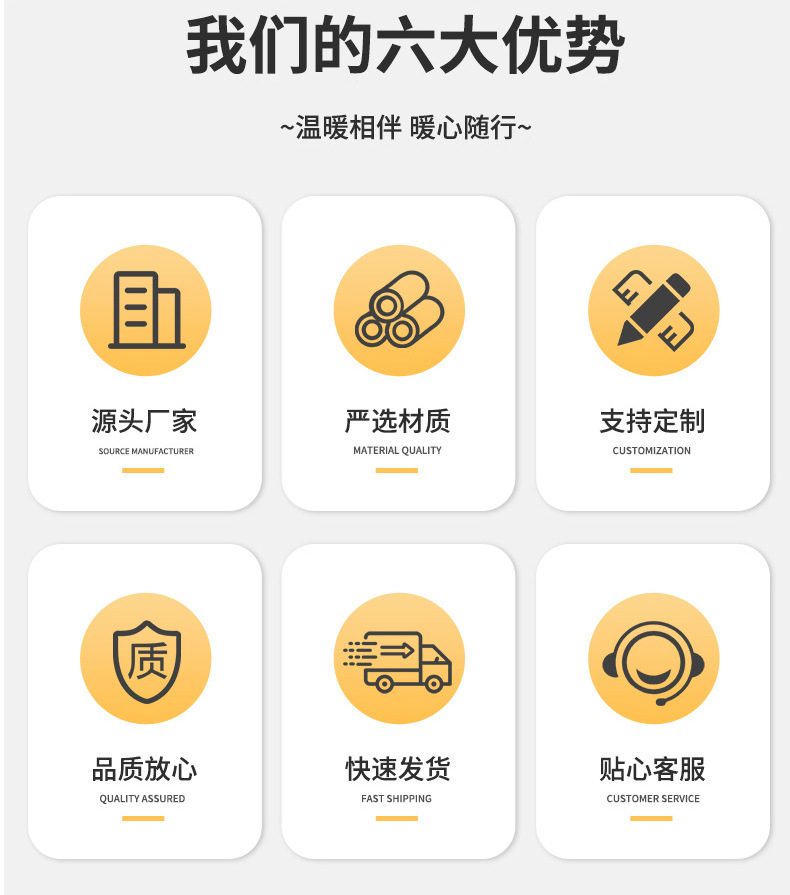 我们的六大优势

~温暖相伴 暖心随行~

源头厂家
SOURCE MANUFACTURER

严选材质
MATERIAL QUALITY

支持定制
CUSTOMIZATION

质

品质放心
QUALITY ASSURED

快速发货
FAST SHIPPING

贴心客服
CUSTOMER SERVICE