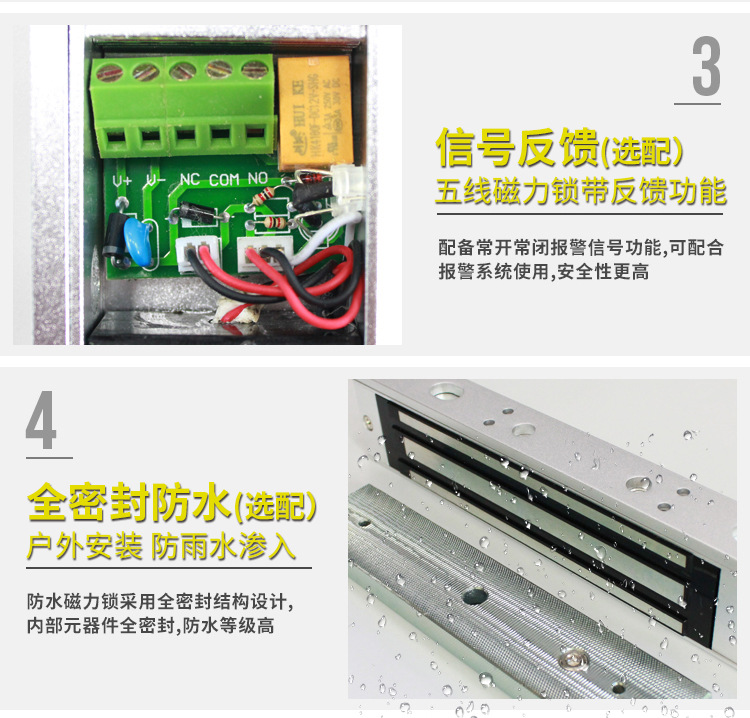 V+ V- NC COM NO

3

信号反馈(选配)
五线磁力锁带反馈功能

配备常开常闭报警信号功能,可配合报警系统使用,安全性更高

4

全密封防水(选配)
户外安装 防雨水渗入

防水磁力锁采用全密封结构设计,内部元器件全密封,防水等级高