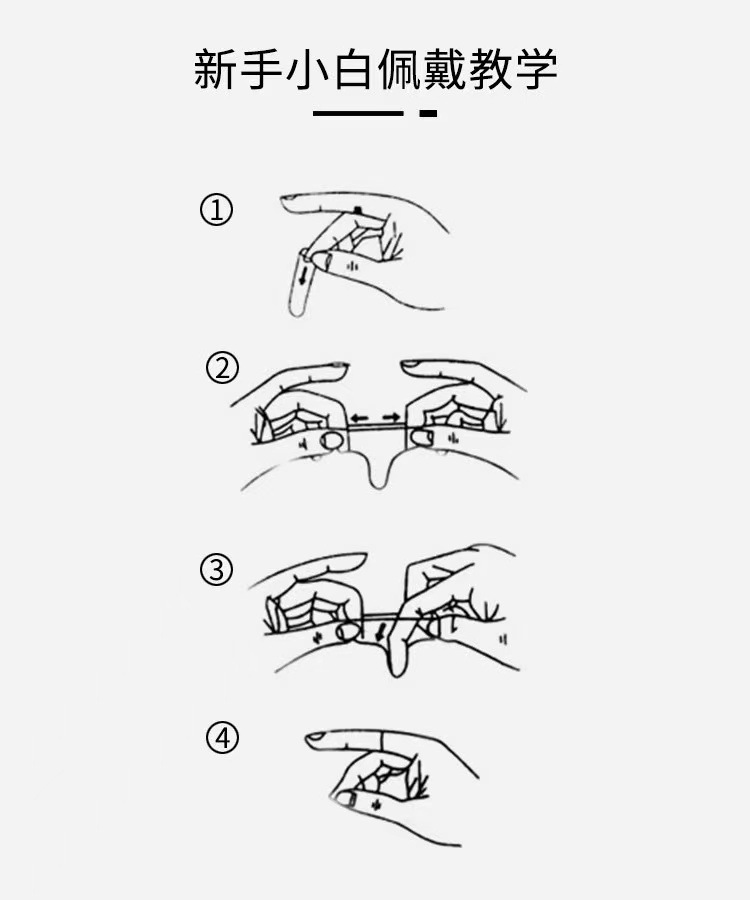 新手小白佩戴教学

①

②

③

④