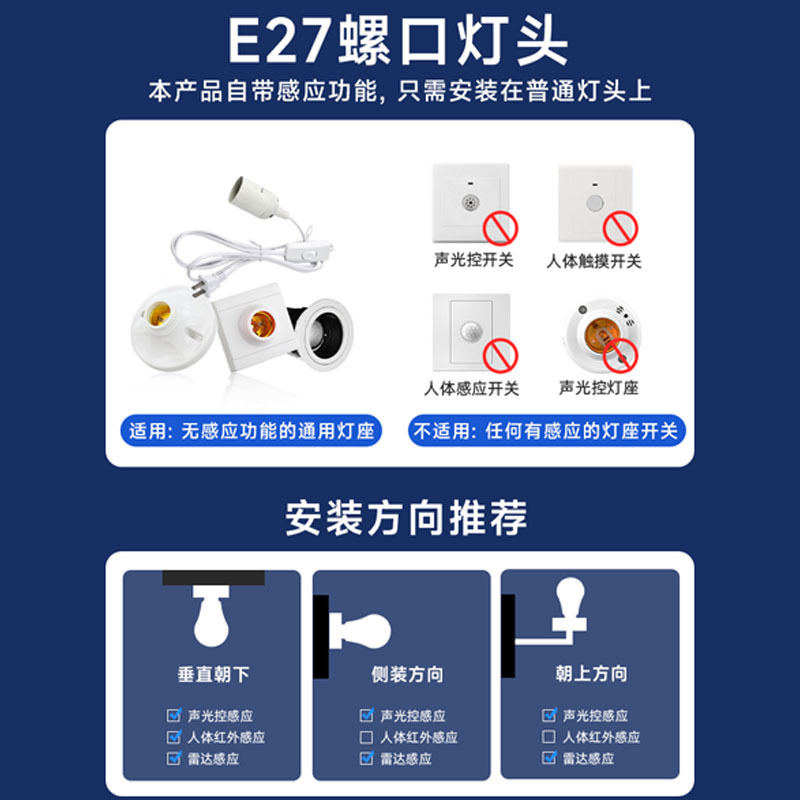 E27螺口灯头

本产品自带感应功能，只需安装在普通灯头上

声光控开关

人体触摸开关

人体感应开关

声光控灯座

适用：无感应功能的通用灯座

不适用：任何有感应的灯座开关

安装方向推荐

垂直朝下

☑ 声光控感应
☑ 人体红外感应
☑ 雷达感应

侧装方向

☑ 声光控感应
☐ 人体红外感应
☑ 雷达感应

朝上方向

☑ 声光控感应
☐ 人体红外感应
☑ 雷达感应