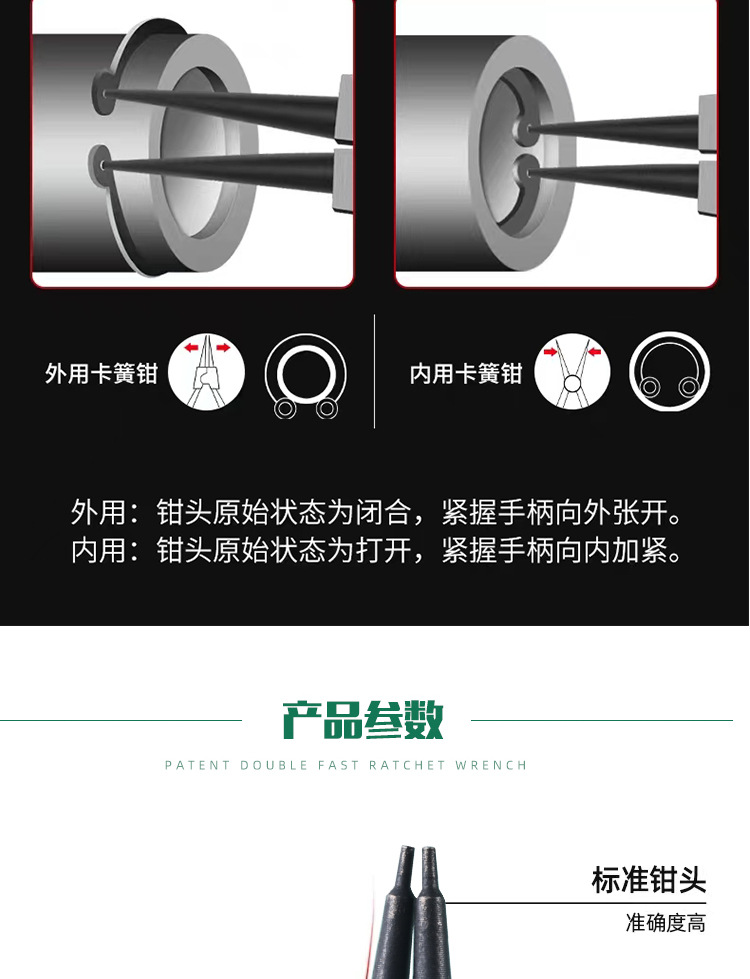 外用卡簧钳

内用卡簧钳

外用：钳头原始状态为闭合，紧握手柄向外张开。
内用：钳头原始状态为打开，紧握手柄向内加紧。

产品参数

PATENT DOUBLE FAST RATCHET WRENCH

标准钳头

准确度高