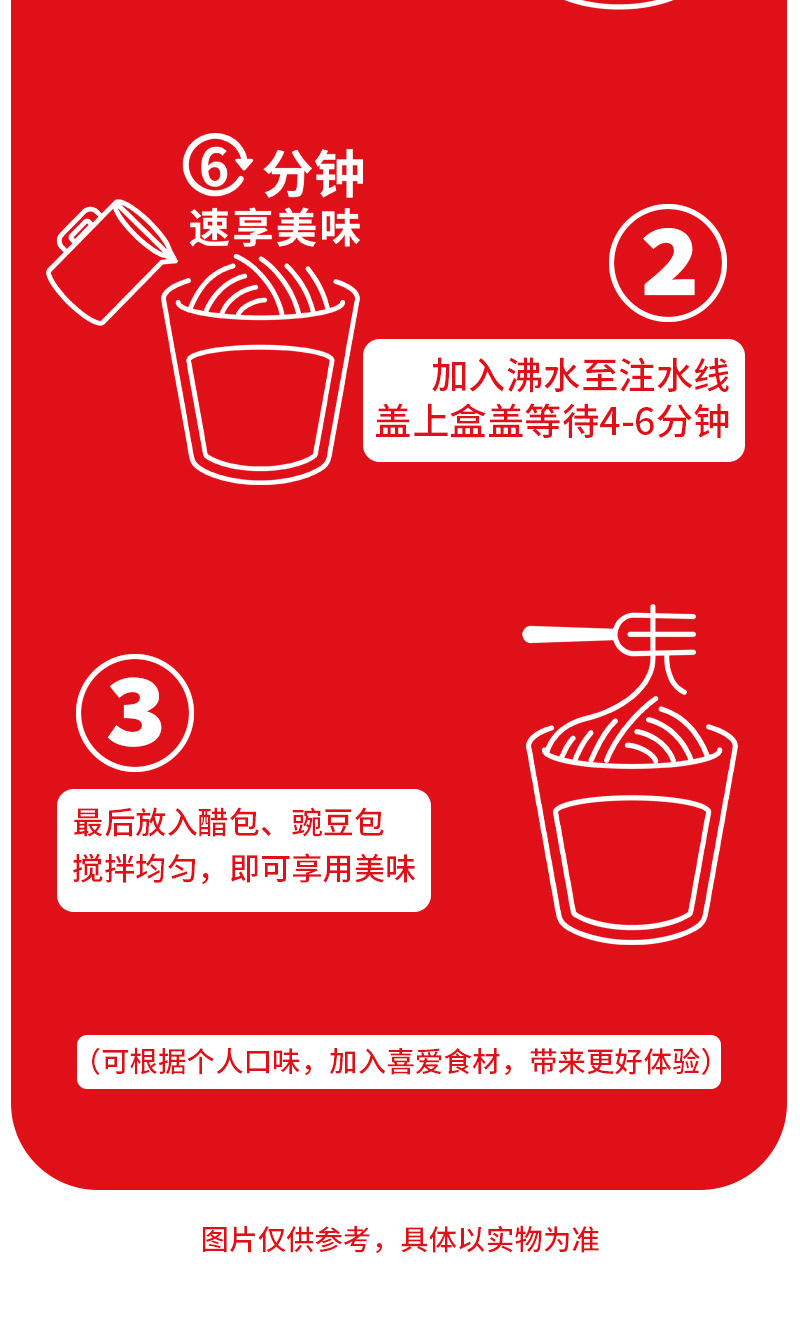 6 分钟
速享美味

2

加入沸水至注水线
盖上盒盖等待4-6分钟

3

最后放入醋包、豌豆包
搅拌均匀，即可享用美味

（可根据个人口味，加入喜爱食材，带来更好体验）

图片仅供参考，具体以实物为准